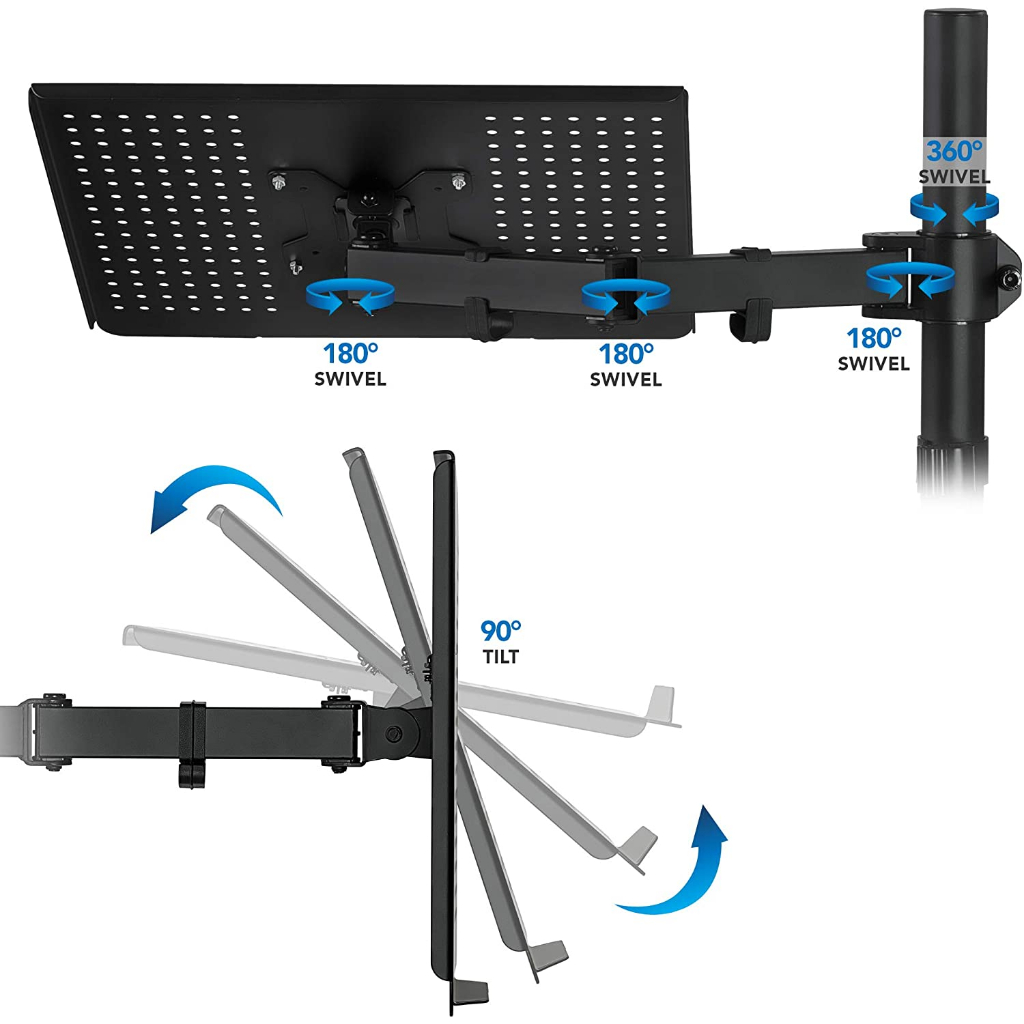 360°
SWIVEL

180°
SWIVEL

180°
SWIVEL

180°
SWIVEL

90°
TILT