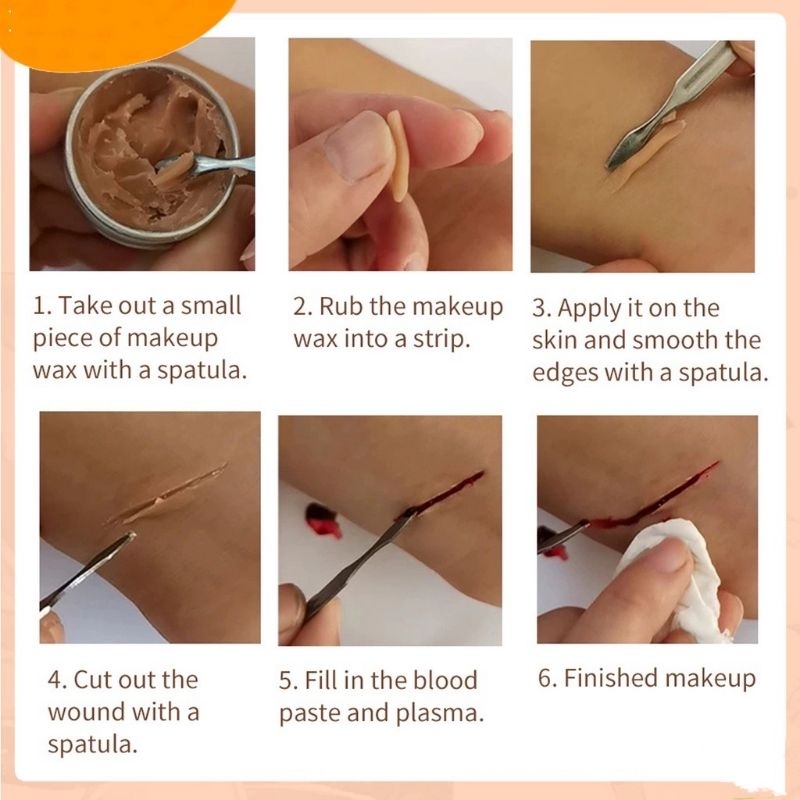 1. Take out a small piece of makeup wax with a spatula.

2. Rub the makeup wax into a strip.

3. Apply it on the skin and smooth the edges with a spatula.

4. Cut out the wound with a spatula.

5. Fill in the blood paste and plasma.

6. Finished makeup