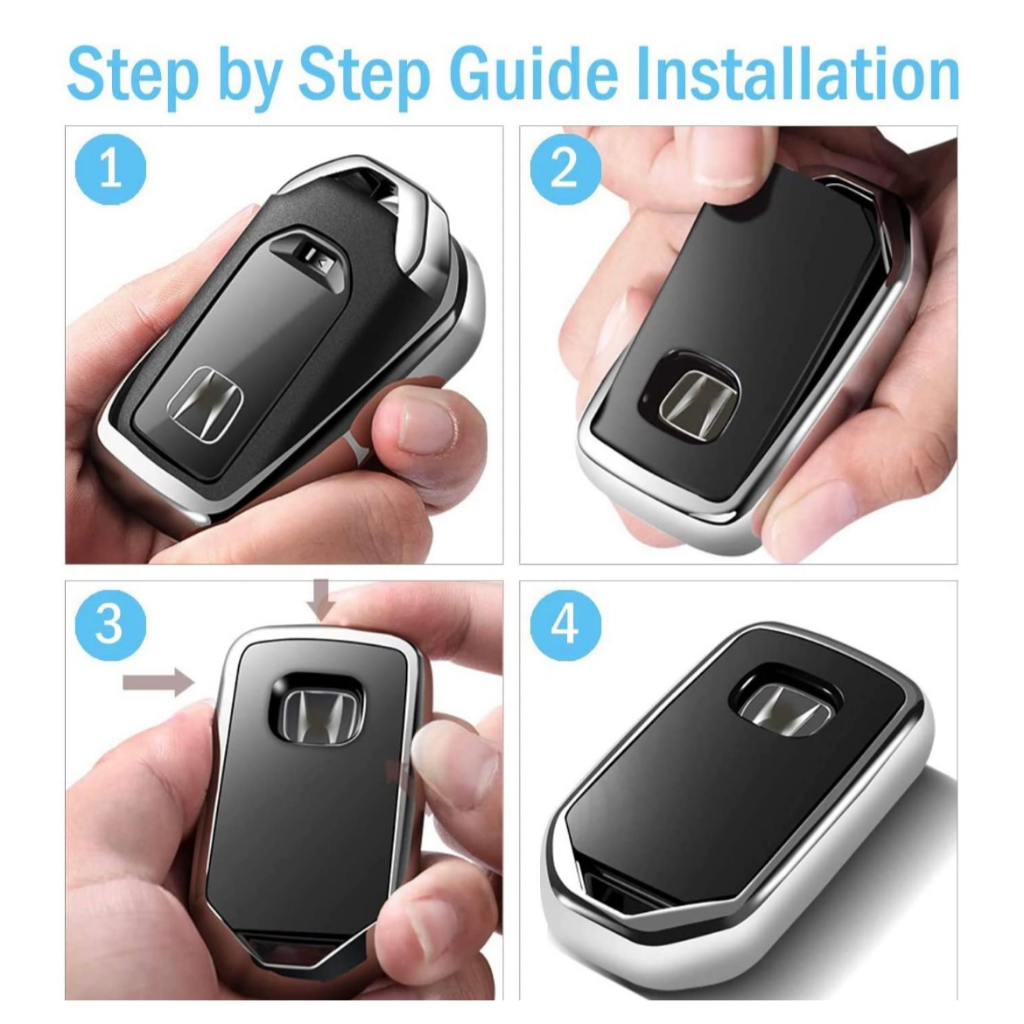 Step by Step Guide Installation

1

2

3

4