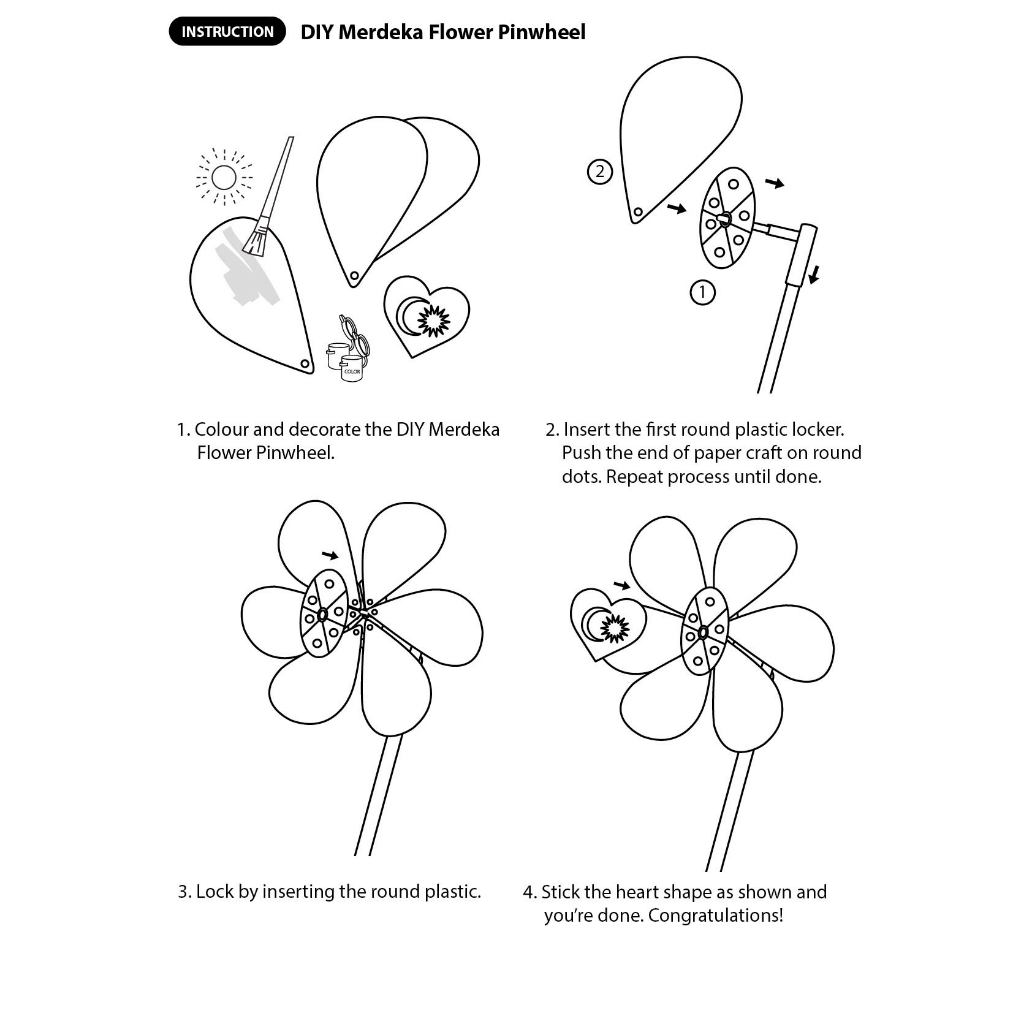 INSTRUCTION DIY Merdeka Flower Pinwheel

COLOR

2

1

1. Colour and decorate the DIY Merdeka Flower Pinwheel.

2. Insert the first round plastic locker. Push the end of paper craft on round dots. Repeat process until done.

3. Lock by inserting the round plastic.

4. Stick the heart shape as shown and you're done. Congratulations!