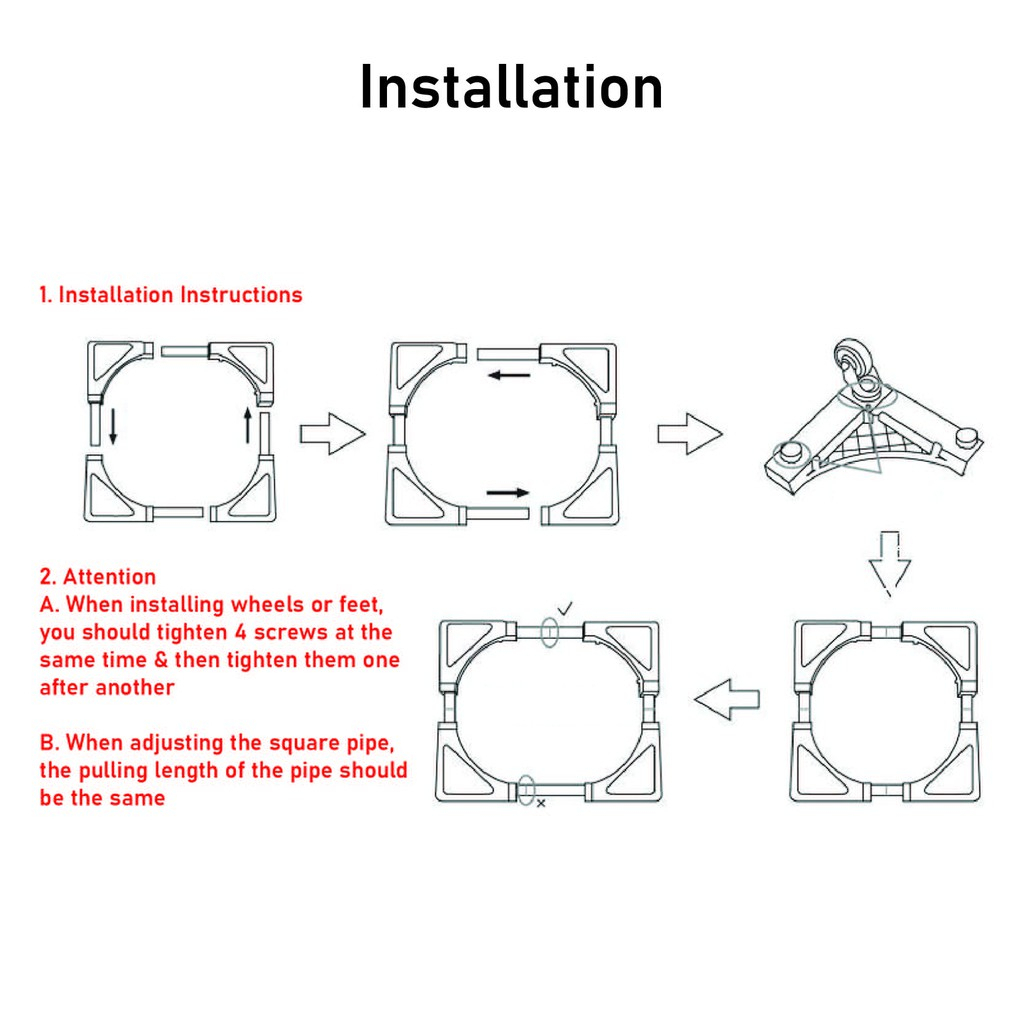 Installation

1. Installation Instructions

2. Attention
A. When installing wheels or feet, you should tighten 4 screws at the same time & then tighten them one after another

B. When adjusting the square pipe, the pulling length of the pipe should be the same

✓

×