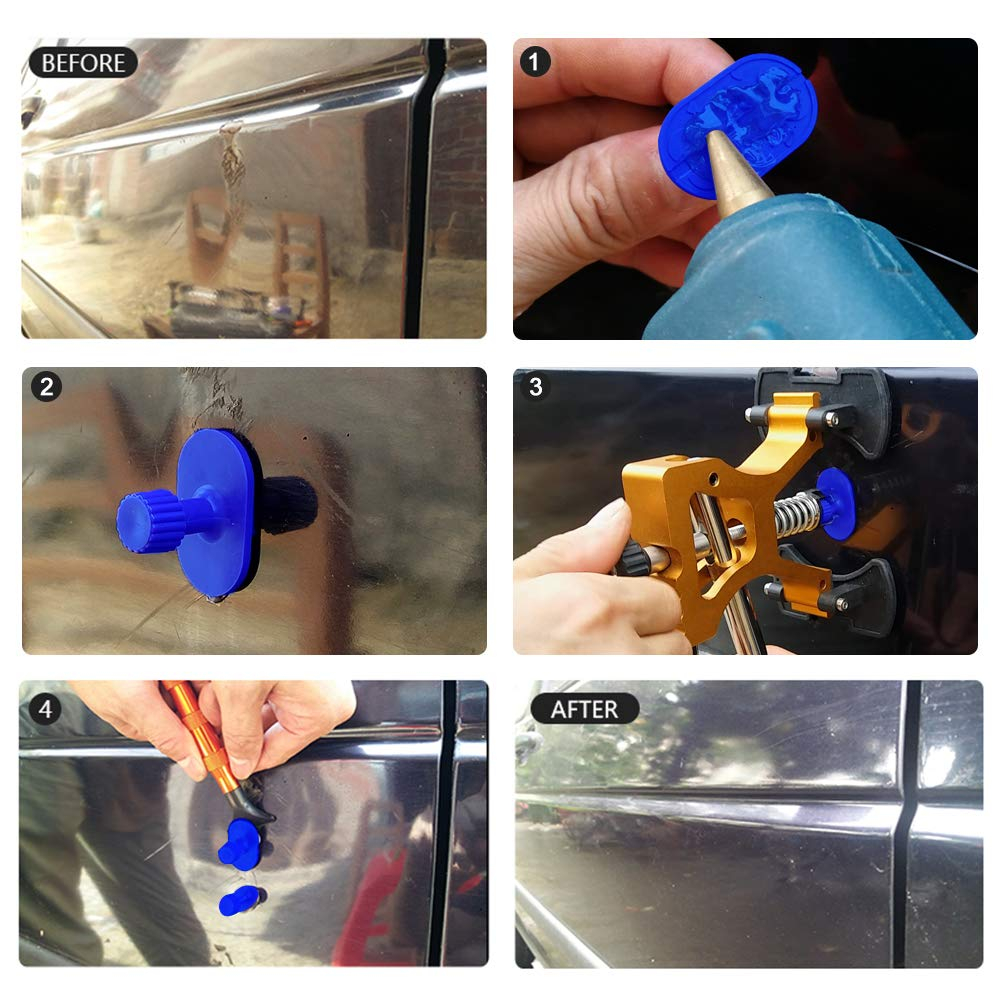 BEFORE

1

2

3

4

AFTER