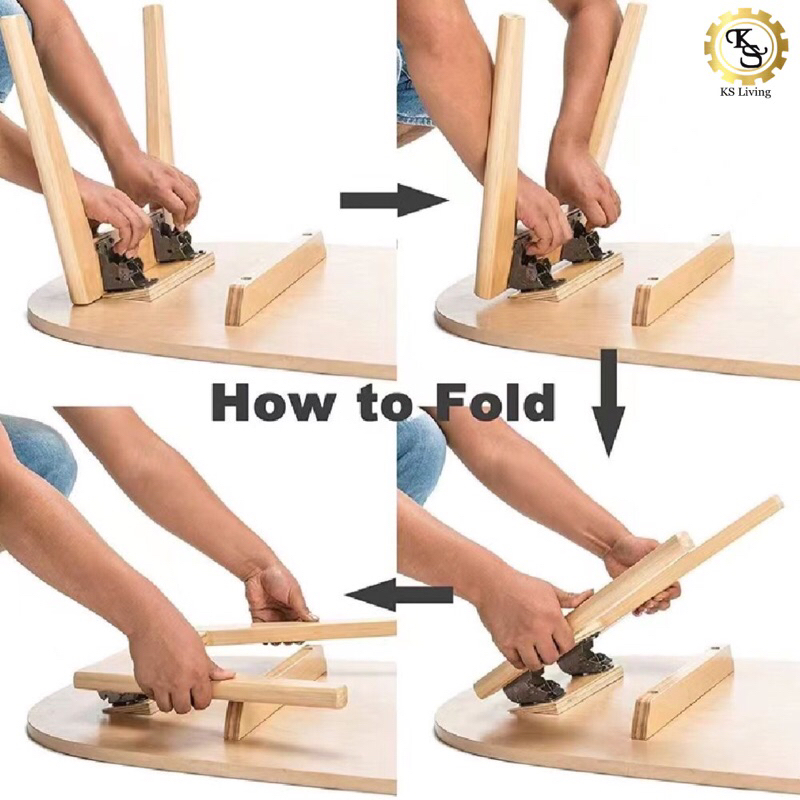 KS
KS Living

How to Fold