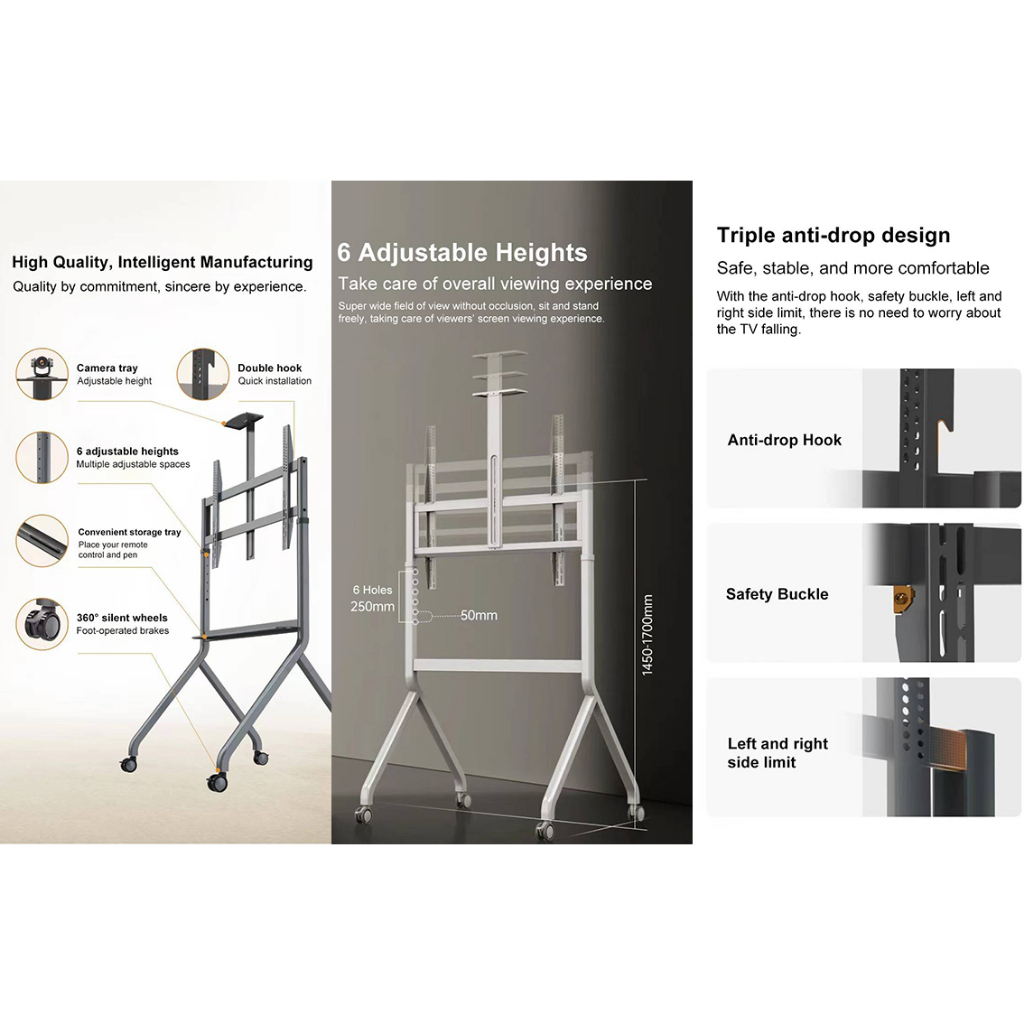 High Quality, Intelligent Manufacturing
Quality by commitment, sincere by experience.

Camera tray
Adjustable height

Double hook
Quick installation

6 adjustable heights
Multiple adjustable spaces

Convenient storage tray
Place your remote control and pen

360° silent wheels
Foot-operated brakes

6 Adjustable Heights
Take care of overall viewing experience
Super wide field of view without occlusion, sit and stand freely, taking care of viewers' screen viewing experience.

6 Holes
250mm
50mm
1450-1700mm

Triple anti-drop design
Safe, stable, and more comfortable
With the anti-drop hook, safety buckle, left and right side limit, there is no need to worry about the TV falling.

Anti-drop Hook

Safety Buckle

Left and right side limit