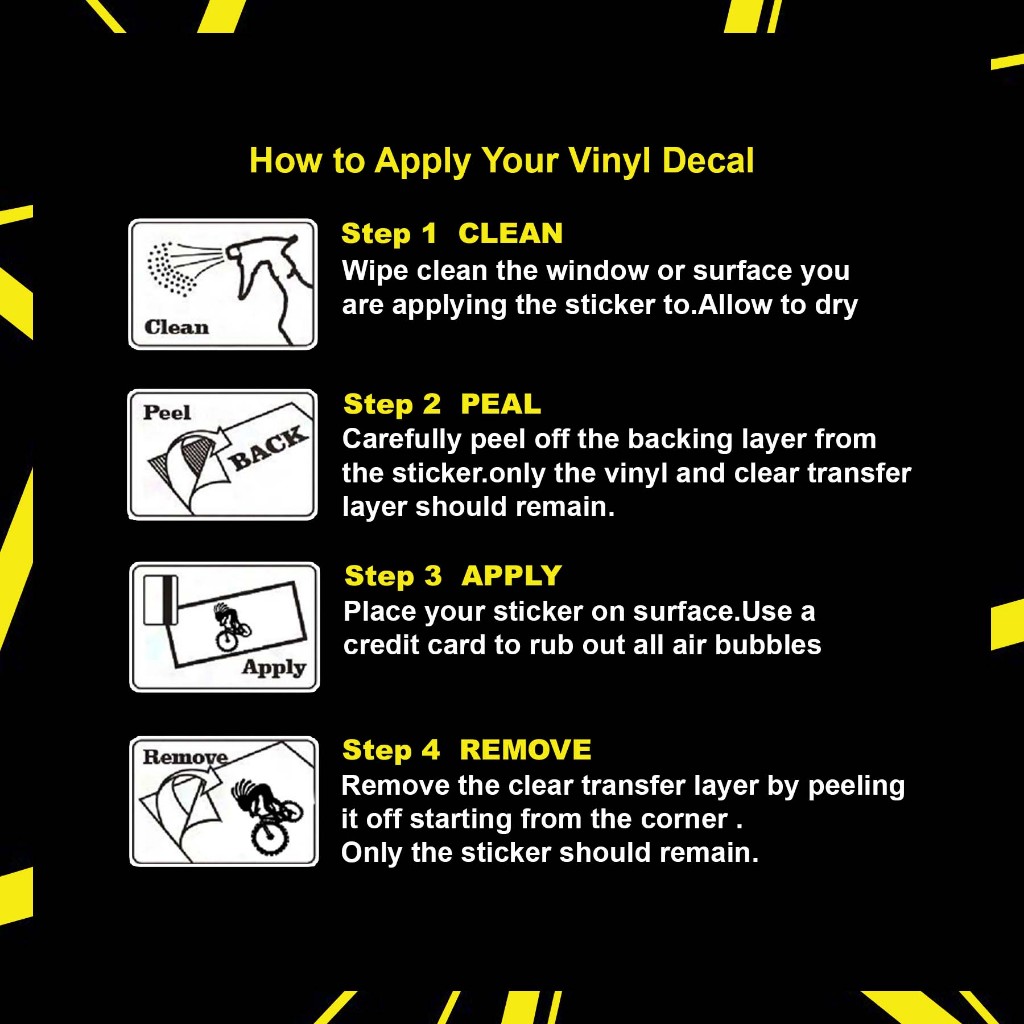 How to Apply Your Vinyl Decal

Clean

Step 1 CLEAN
Wipe clean the window or surface you are applying the sticker to.Allow to dry

Peel
BACK

Step 2 PEAL
Carefully peel off the backing layer from the sticker.only the vinyl and clear transfer layer should remain.

Apply

Step 3 APPLY
Place your sticker on surface.Use a credit card to rub out all air bubbles

Remove

Step 4 REMOVE
Remove the clear transfer layer by peeling it off starting from the corner .
Only the sticker should remain.