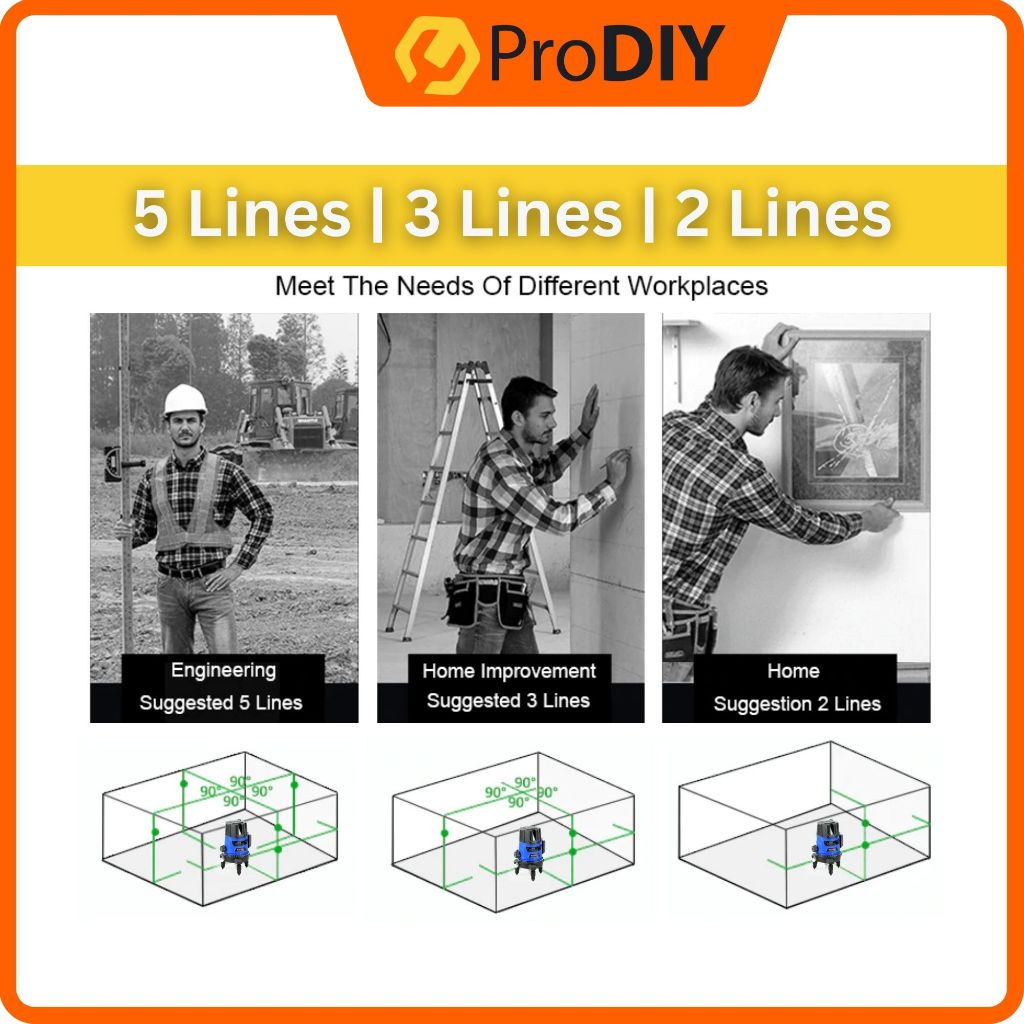 ProDIY

5 Lines | 3 Lines | 2 Lines

Meet The Needs Of Different Workplaces

Engineering
Suggested 5 Lines

Home Improvement
Suggested 3 Lines

Home
Suggestion 2 Lines

90° 90° 90° 90°

90° 90° 90° 90°