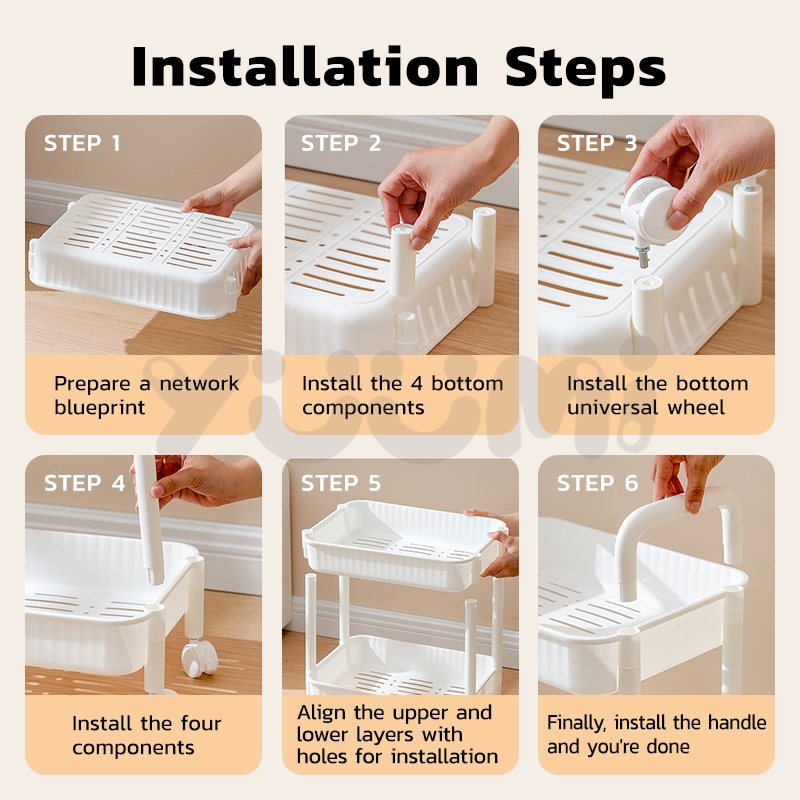 Installation Steps

STEP 1

Prepare a network blueprint

STEP 2

Install the 4 bottom components

STEP 3

Install the bottom universal wheel

STEP 4

Install the four components

STEP 5

Align the upper and lower layers with holes for installation

STEP 6

Finally, install the handle and you're done

yuumi