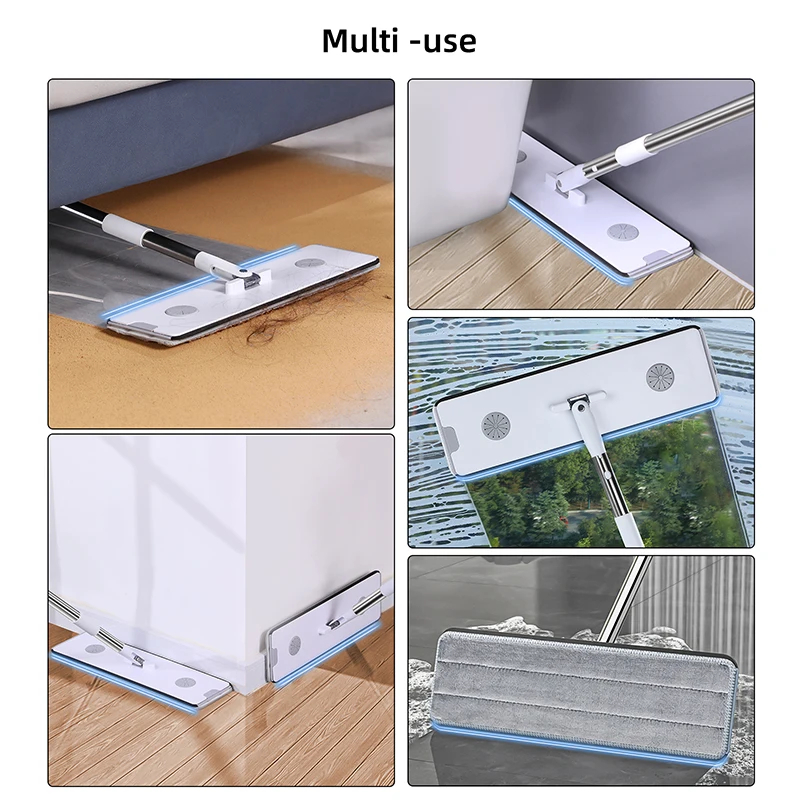 Multi -use