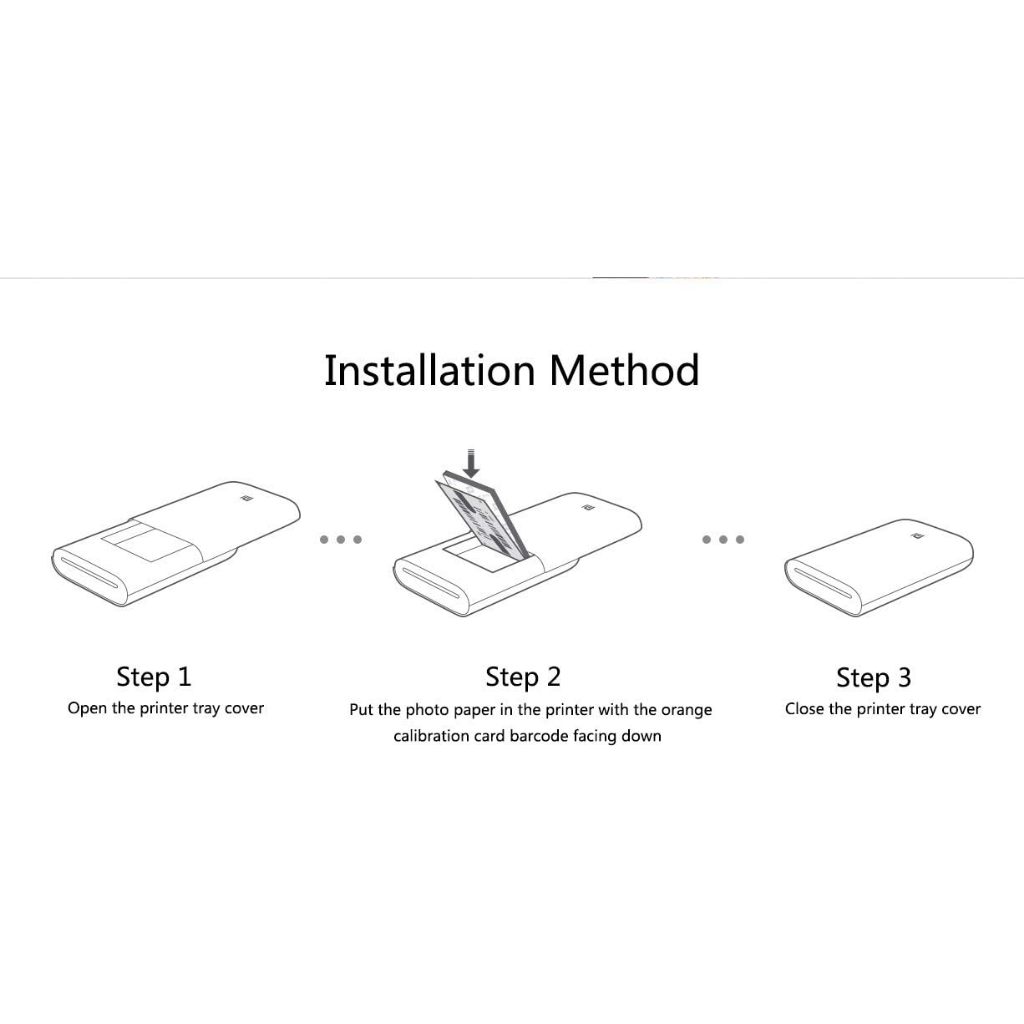 Installation Method

Step 1
Open the printer tray cover

Step 2
Put the photo paper in the printer with the orange calibration card barcode facing down

Step 3
Close the printer tray cover