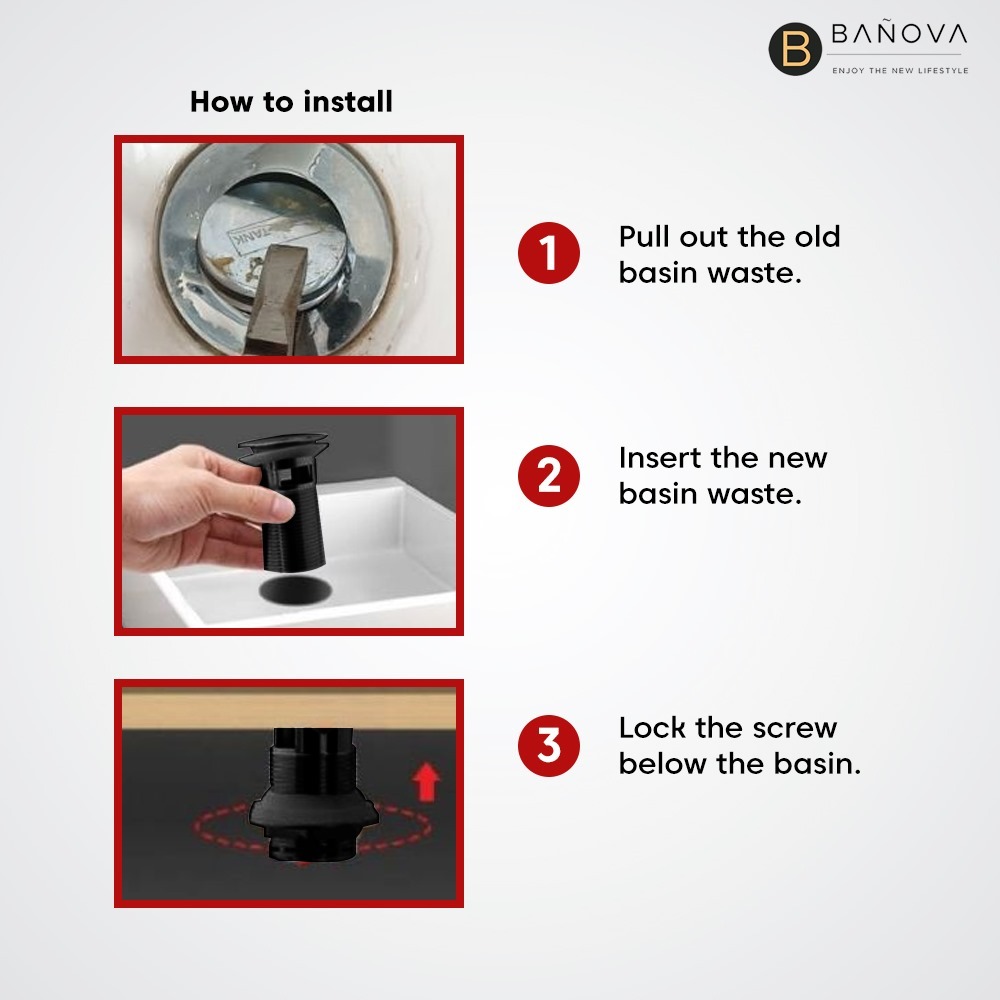 B BAÑOVA
ENJOY THE NEW LIFESTYLE

How to install

TANK

1 Pull out the old basin waste.

2 Insert the new basin waste.

3 Lock the screw below the basin.