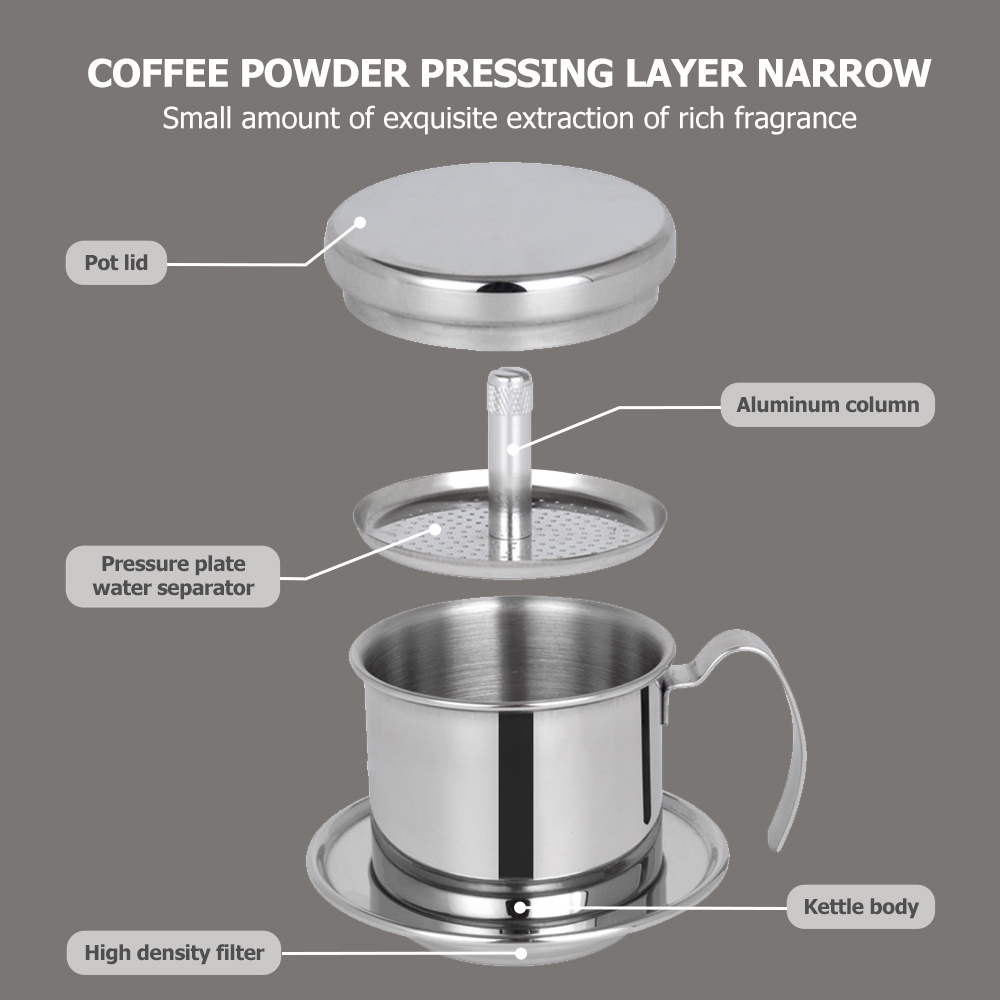 COFFEE POWDER PRESSING LAYER NARROW
Small amount of exquisite extraction of rich fragrance

Pot lid

Aluminum column

Pressure plate water separator

Kettle body

High density filter