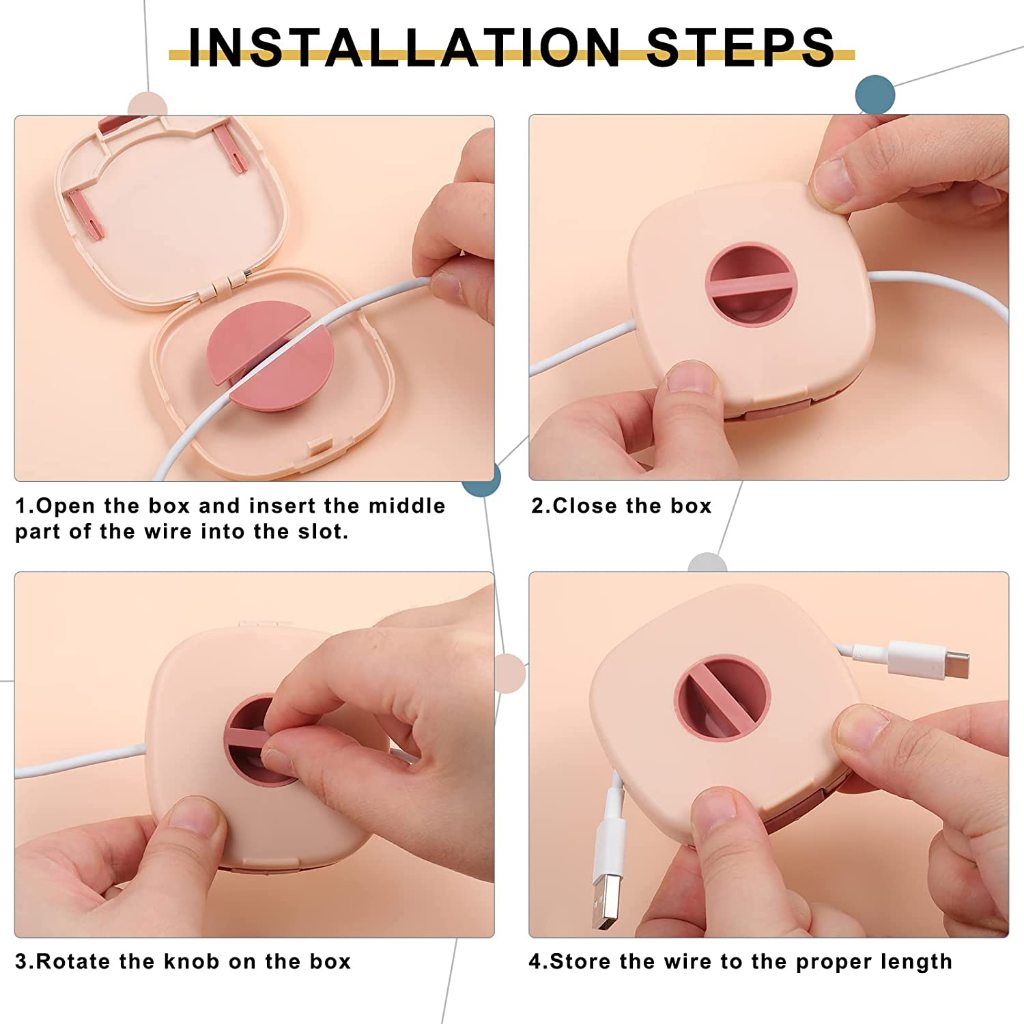 INSTALLATION STEPS

1.Open the box and insert the middle part of the wire into the slot.

2.Close the box

3.Rotate the knob on the box

4.Store the wire to the proper length