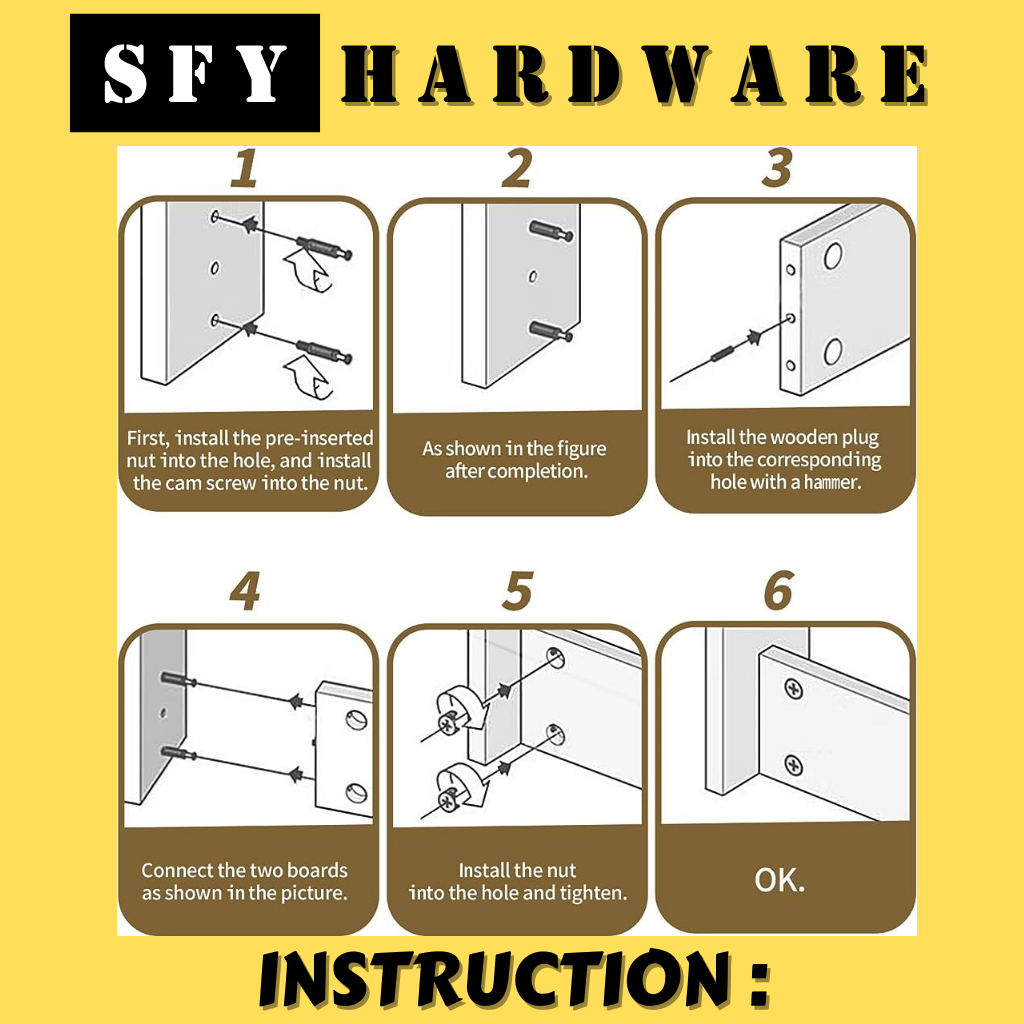 SFY HARDWARE

1

First, install the pre-inserted nut into the hole, and install the cam screw into the nut.

2

As shown in the figure after completion.

3

Install the wooden plug into the corresponding hole with a hammer.

4

Connect the two boards as shown in the picture.

5

Install the nut into the hole and tighten.

6

OK.

INSTRUCTION :