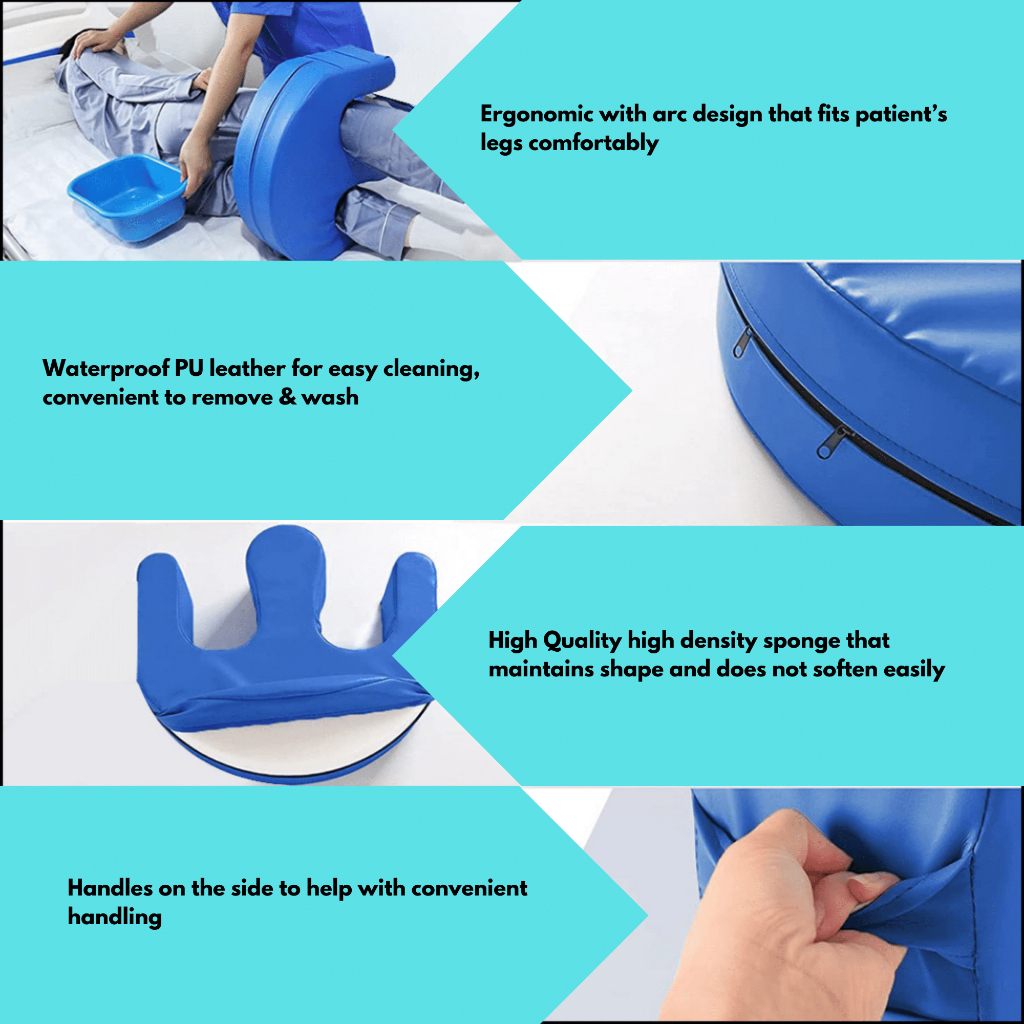 Ergonomic with arc design that fits patient's legs comfortably

Waterproof PU leather for easy cleaning, convenient to remove & wash

High Quality high density sponge that maintains shape and does not soften easily

Handles on the side to help with convenient handling