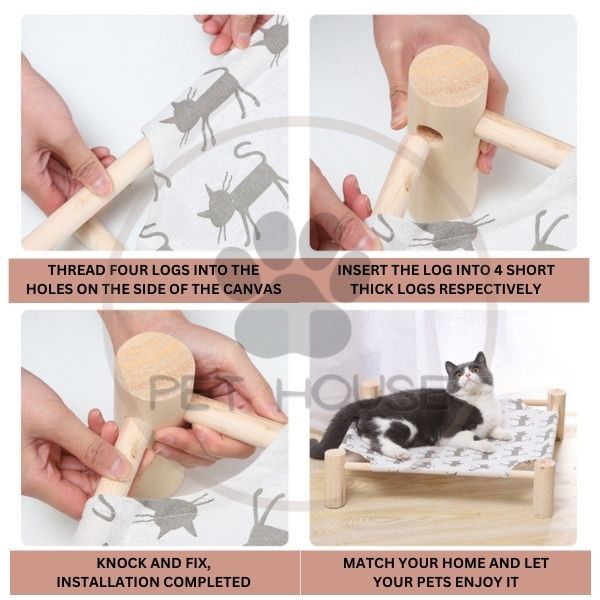 THREAD FOUR LOGS INTO THE HOLES ON THE SIDE OF THE CANVAS

INSERT THE LOG INTO 4 SHORT THICK LOGS RESPECTIVELY

PET HOUSE

KNOCK AND FIX, INSTALLATION COMPLETED

MATCH YOUR HOME AND LET YOUR PETS ENJOY IT