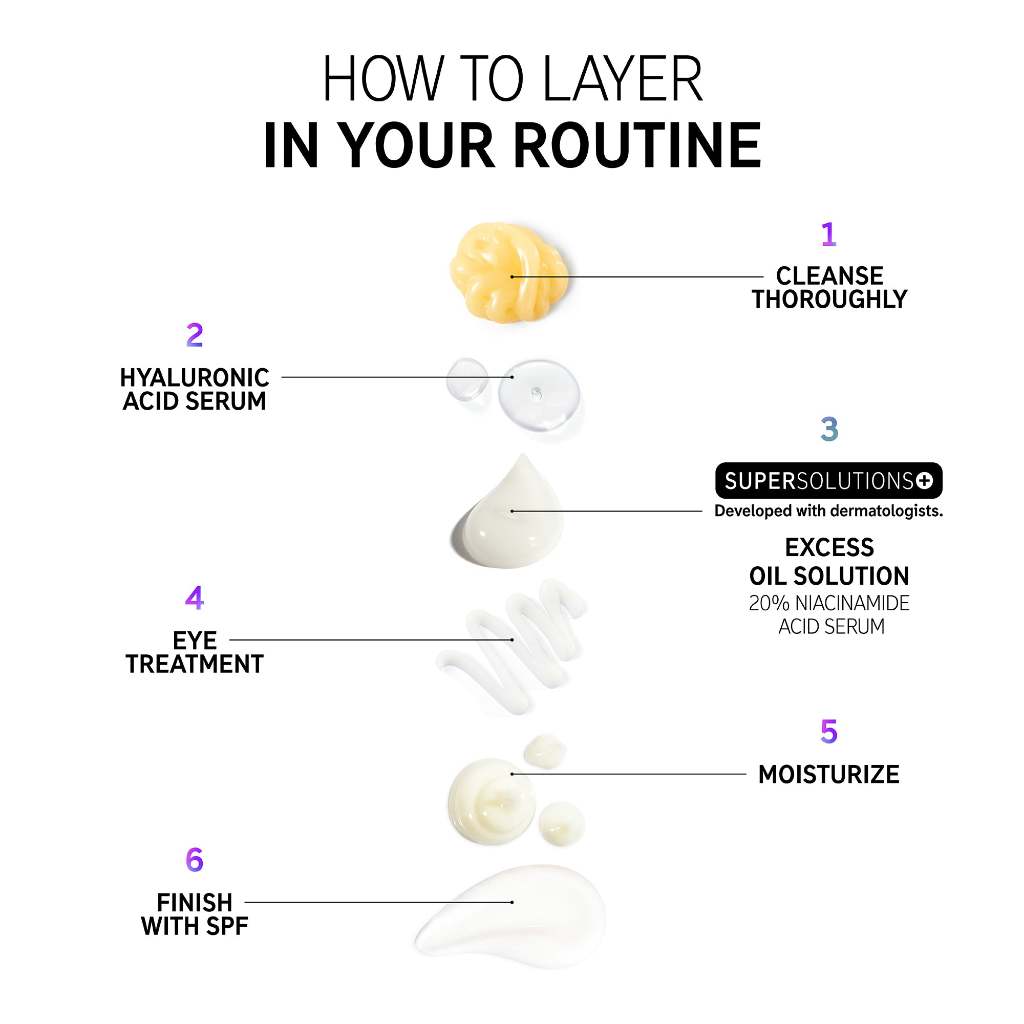 HOW TO LAYER
IN YOUR ROUTINE

1
CLEANSE THOROUGHLY

2
HYALURONIC ACID SERUM

3
SUPERSOLUTIONS+
Developed with dermatologists.
EXCESS OIL SOLUTION
20% NIACINAMIDE ACID SERUM

4
EYE TREATMENT

5
MOISTURIZE

6
FINISH WITH SPF