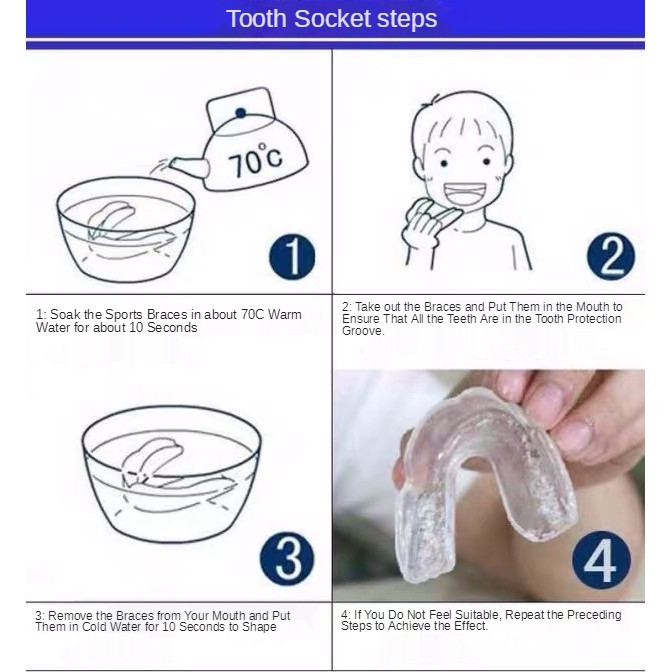 Tooth Socket steps

70°C

1

2

1: Soak the Sports Braces in about 70C Warm Water for about 10 Seconds

2: Take out the Braces and Put Them in the Mouth to Ensure That All the Teeth Are in the Tooth Protection Groove.

3

4

3: Remove the Braces from Your Mouth and Put Them in Cold Water for 10 Seconds to Shape

4: If You Do Not Feel Suitable, Repeat the Preceding Steps to Achieve the Effect.