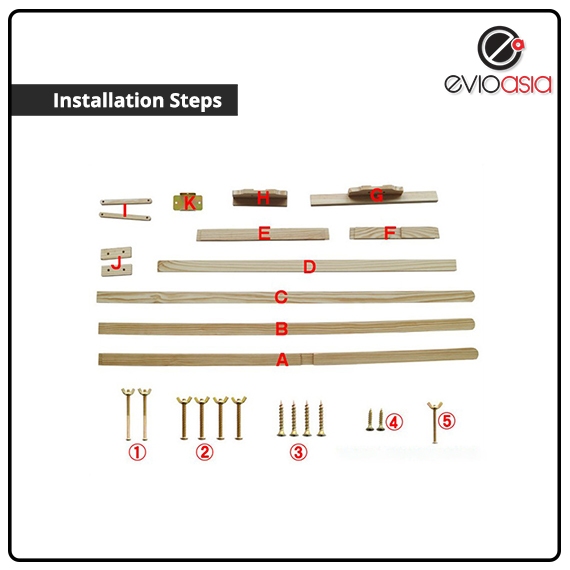 evioasia

Installation Steps

I K H G

E F

J D

C

B

A

① ② ③ ④ ⑤