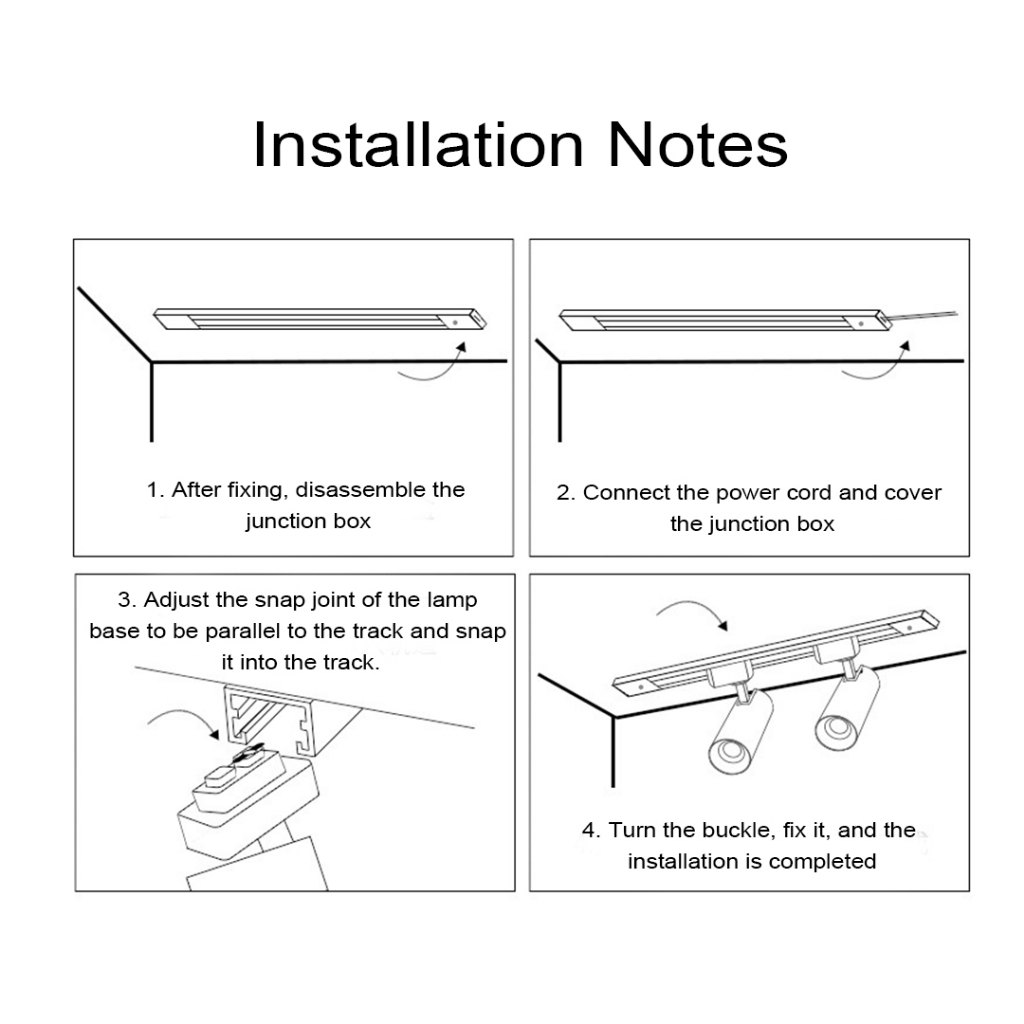 Installation Notes

1. After fixing, disassemble the junction box

2. Connect the power cord and cover the junction box

3. Adjust the snap joint of the lamp base to be parallel to the track and snap it into the track.

4. Turn the buckle, fix it, and the installation is completed