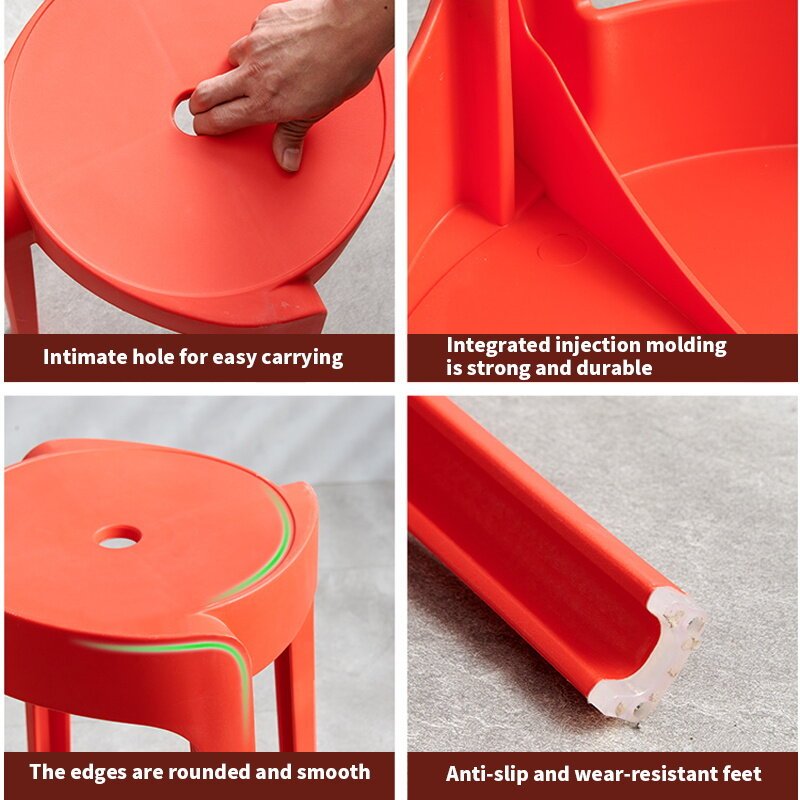 Intimate hole for easy carrying

Integrated injection molding is strong and durable

The edges are rounded and smooth

Anti-slip and wear-resistant feet