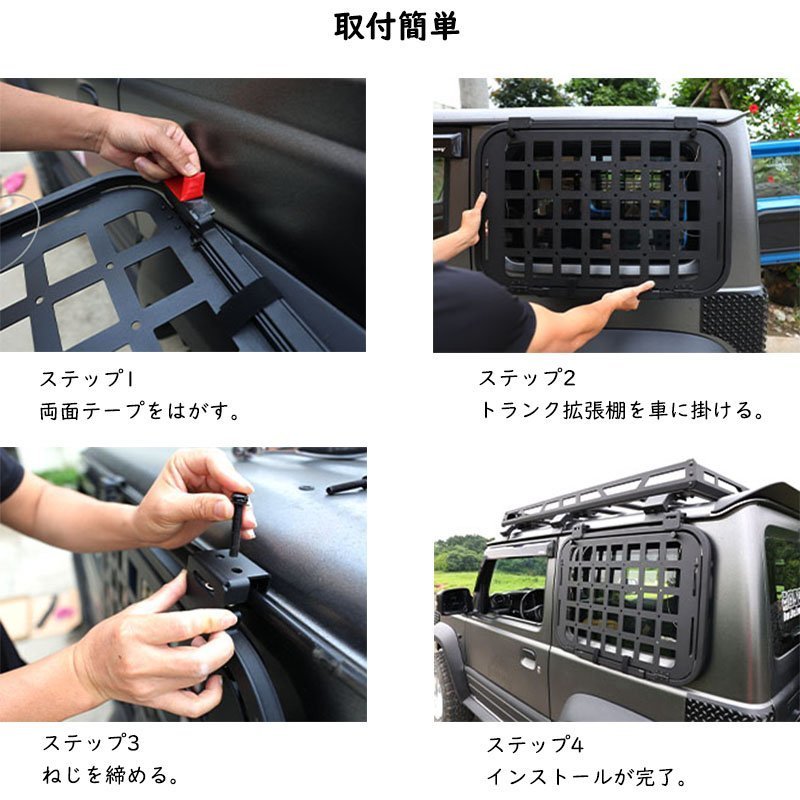 取付簡単

ステップ1
両面テープをはがす。

ステップ2
トランク拡張棚を車に掛ける。

ステップ3
ねじを締める。

ステップ4
インストールが完了。