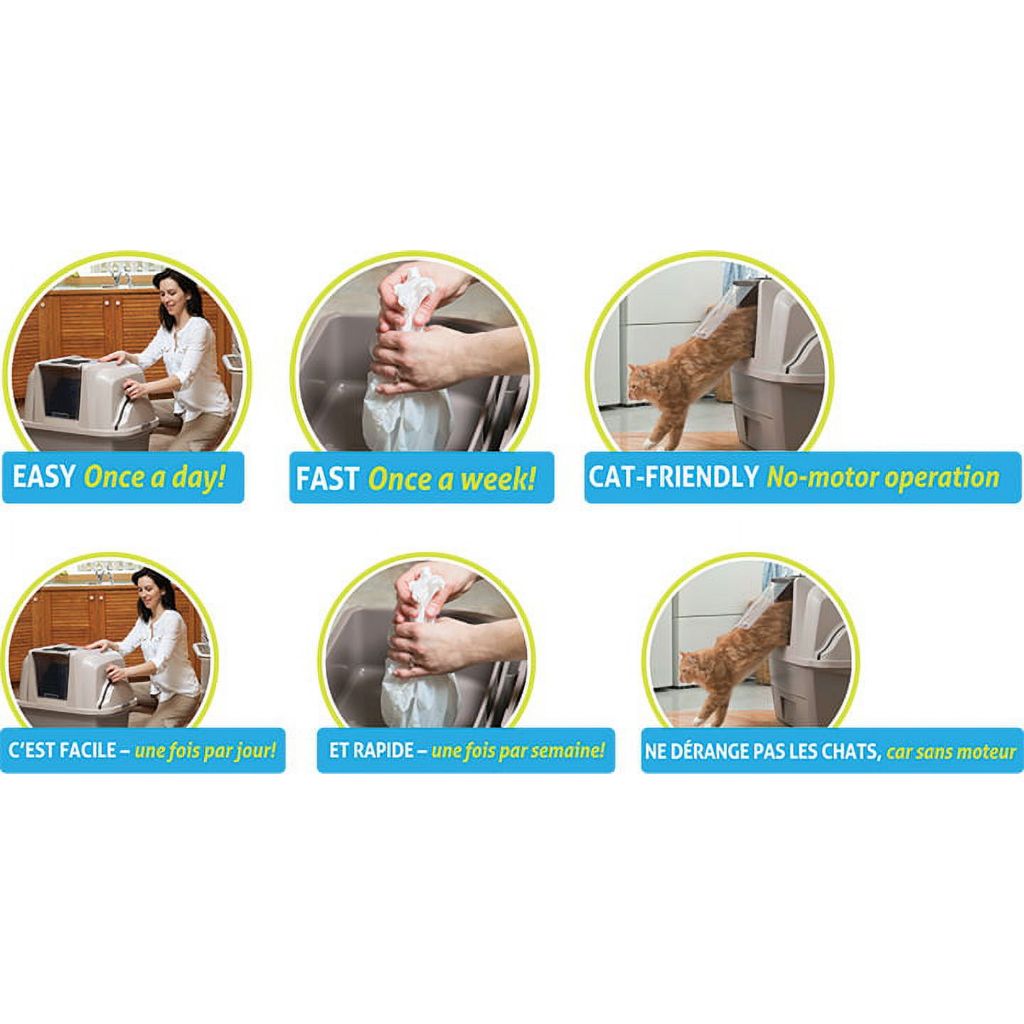 EASY Once a day!

FAST Once a week!

CAT-FRIENDLY No-motor operation

C'EST FACILE – une fois par jour!

ET RAPIDE – une fois par semaine!

NE DÉRANGE PAS LES CHATS, car sans moteur