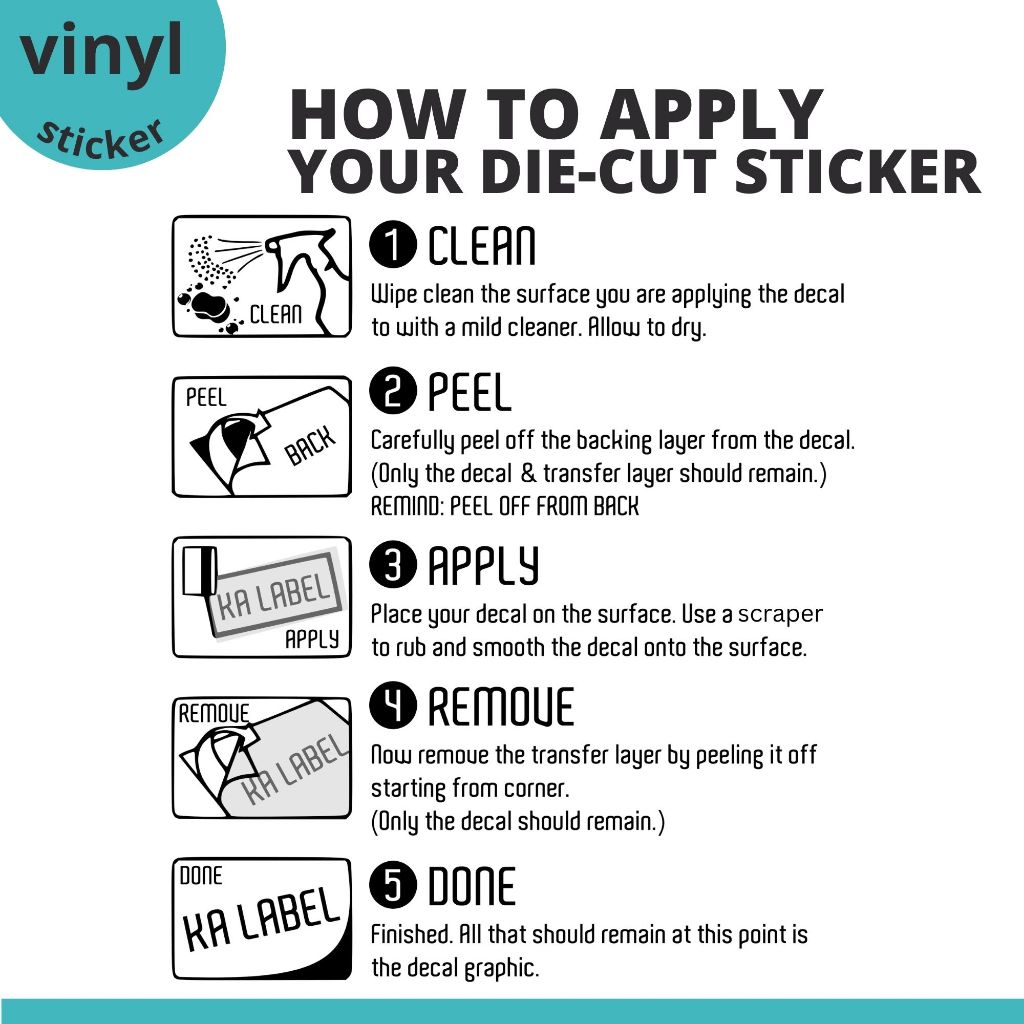 vinyl
sticker

HOW TO APPLY
YOUR DIE-CUT STICKER

CLEAN

1 CLEAN
Wipe clean the surface you are applying the decal to with a mild cleaner. Allow to dry.

PEEL
BACK

2 PEEL
Carefully peel off the backing layer from the decal. (Only the decal & transfer layer should remain.)
REMIND: PEEL OFF FROM BACK

KA LABEL
APPLY

3 APPLY
Place your decal on the surface. Use a scraper to rub and smooth the decal onto the surface.

REMOVE
KA LABEL

4 REMOVE
Now remove the transfer layer by peeling it off starting from corner.
(Only the decal should remain.)

DONE
KA LABEL

5 DONE
Finished. All that should remain at this point is the decal graphic.