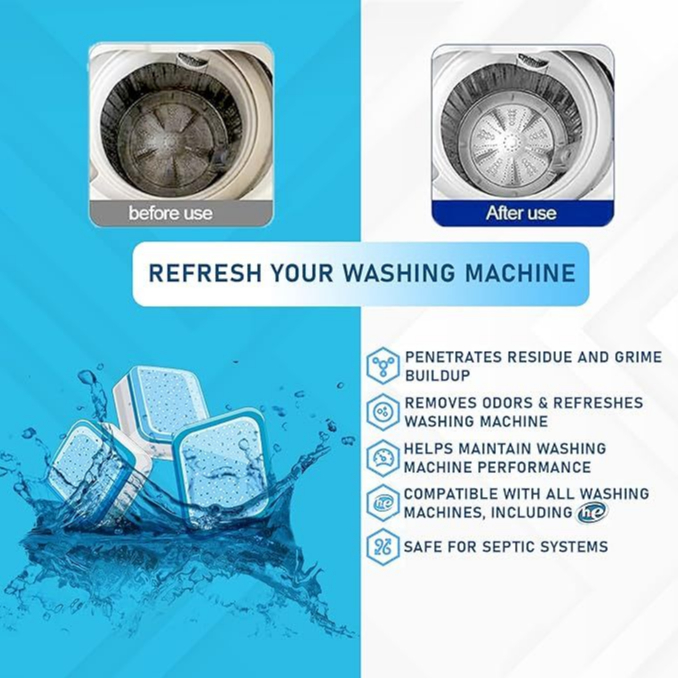 before use

After use

REFRESH YOUR WASHING MACHINE

PENETRATES RESIDUE AND GRIME BUILDUP

REMOVES ODORS & REFRESHES WASHING MACHINE

HELPS MAINTAIN WASHING MACHINE PERFORMANCE

he

COMPATIBLE WITH ALL WASHING MACHINES, INCLUDING he

SAFE FOR SEPTIC SYSTEMS