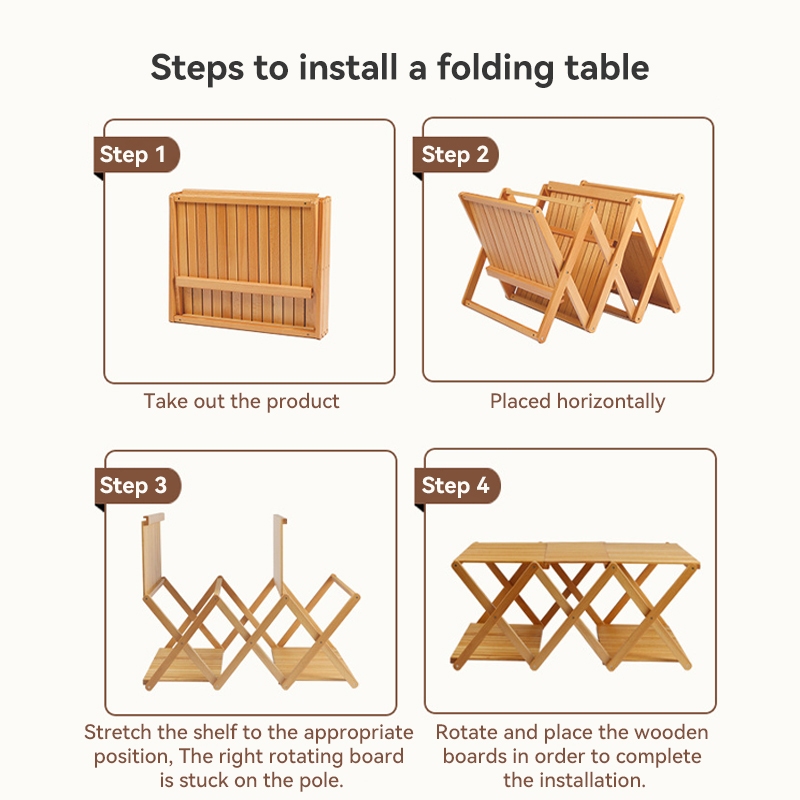 Steps to install a folding table

Step 1

Take out the product

Step 2

Placed horizontally

Step 3

Stretch the shelf to the appropriate position, The right rotating board is stuck on the pole.

Step 4

Rotate and place the wooden boards in order to complete the installation.