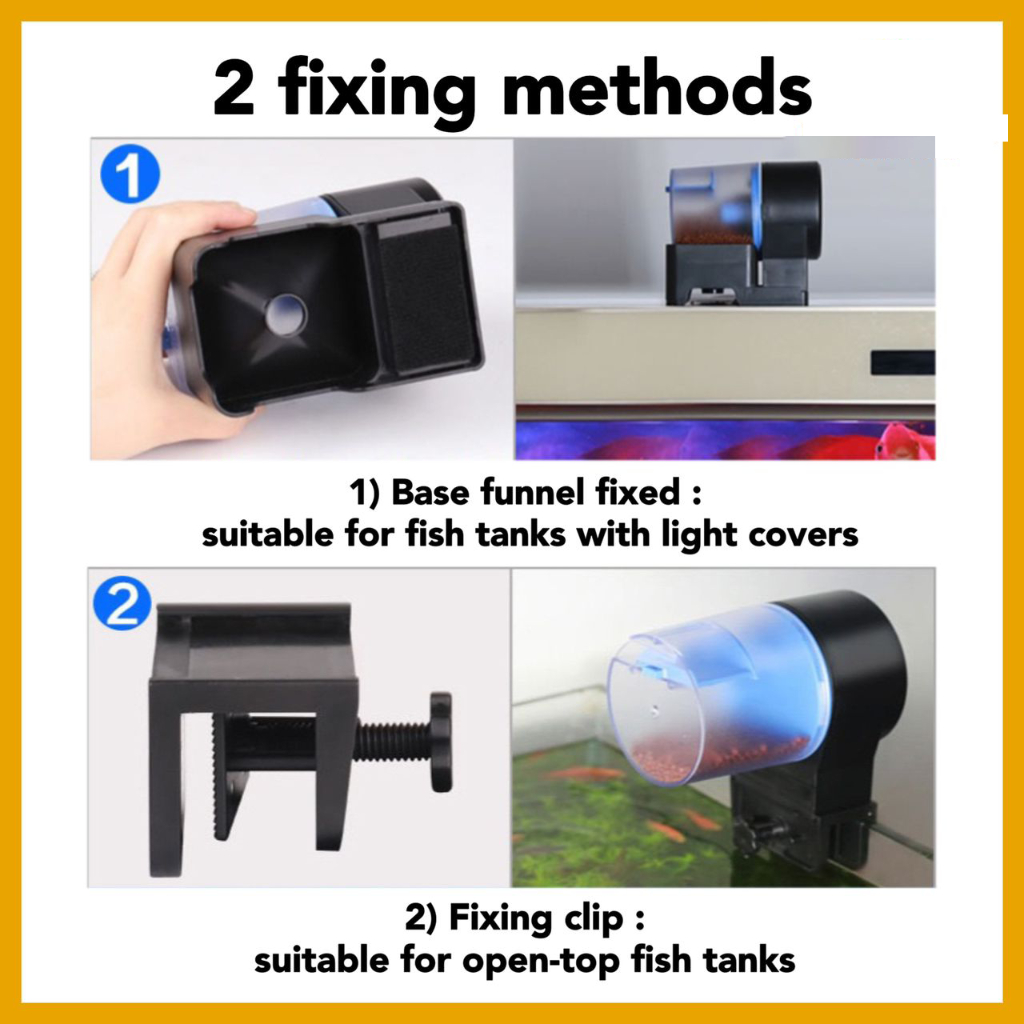 2 fixing methods

1

1) Base funnel fixed :
suitable for fish tanks with light covers

2

2) Fixing clip :
suitable for open-top fish tanks