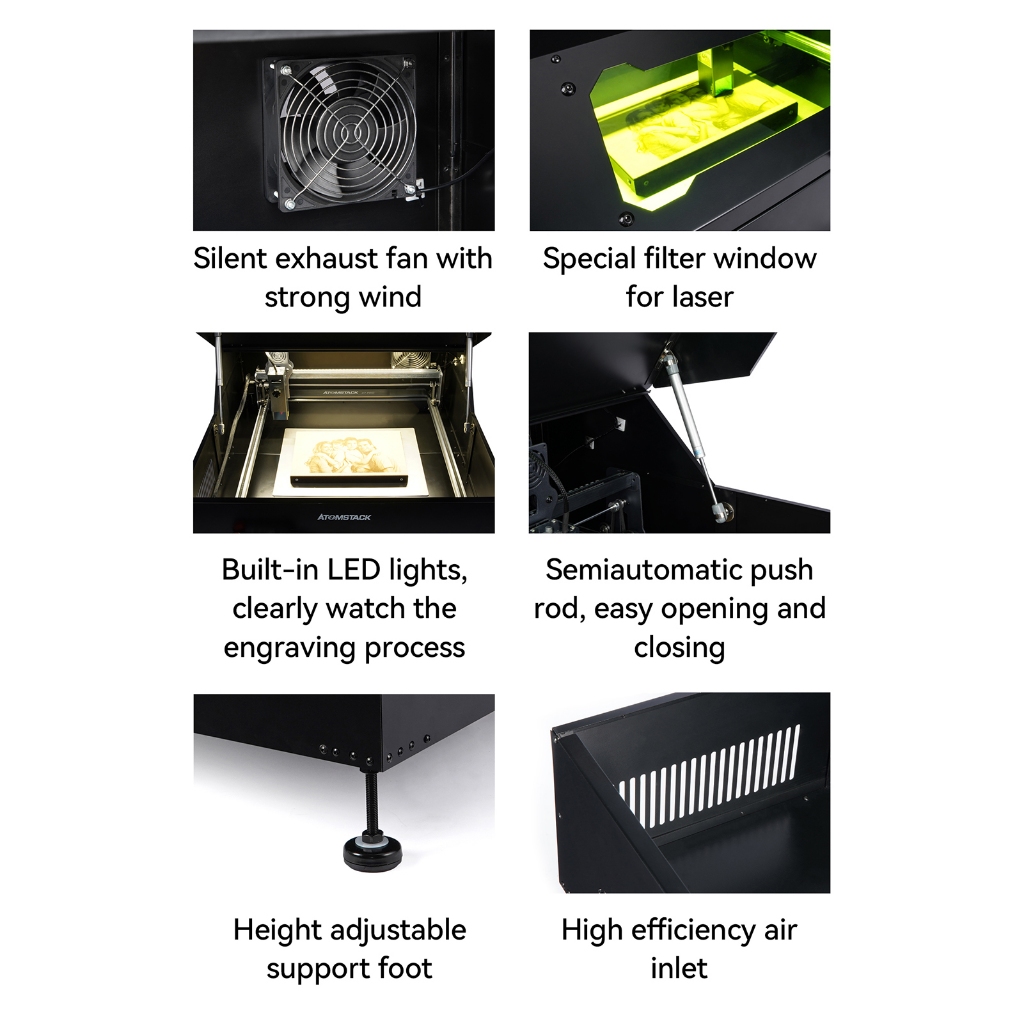 Silent exhaust fan with strong wind

Special filter window for laser

ATOMSTACK

ATOMSTACK

Built-in LED lights, clearly watch the engraving process

Semiautomatic push rod, easy opening and closing

Height adjustable support foot

High efficiency air inlet