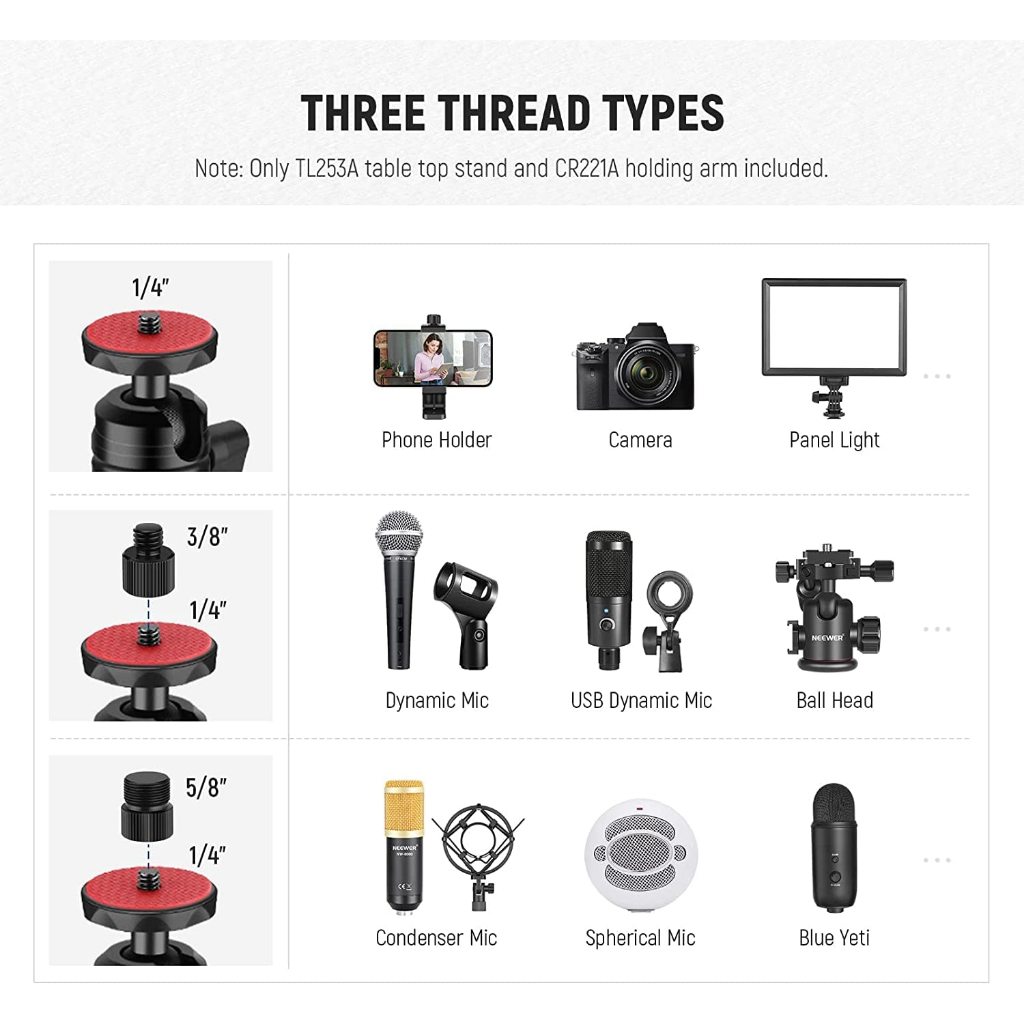 THREE THREAD TYPES

Note: Only TL253A table top stand and CR221A holding arm included.

1/4"

Phone Holder

Camera

Panel Light

...

3/8"

1/4"

Dynamic Mic

USB Dynamic Mic

NEEWER

Ball Head

...

5/8"

1/4"

NEEWER

Condenser Mic

Spherical Mic

Blue Yeti

...