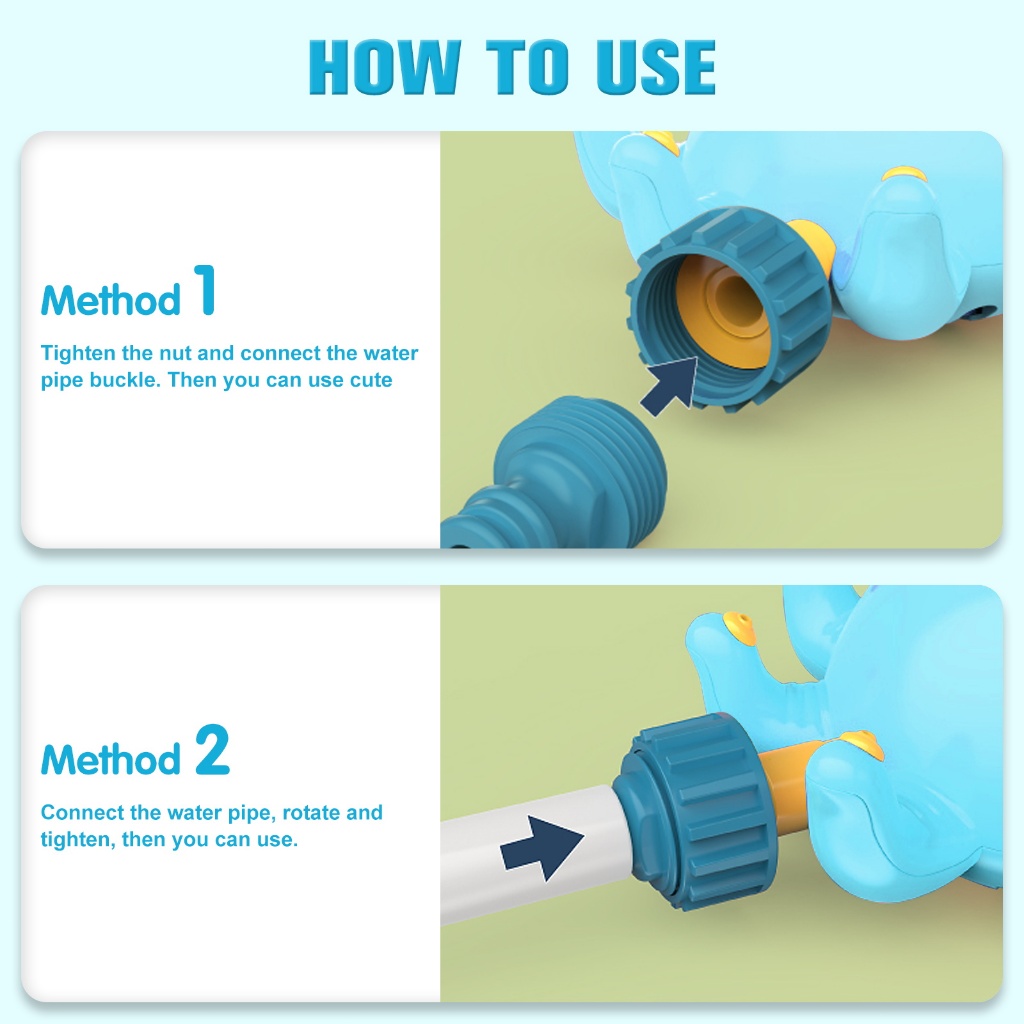 HOW TO USE

Method 1

Tighten the nut and connect the water pipe buckle. Then you can use cute

Method 2

Connect the water pipe, rotate and tighten, then you can use.