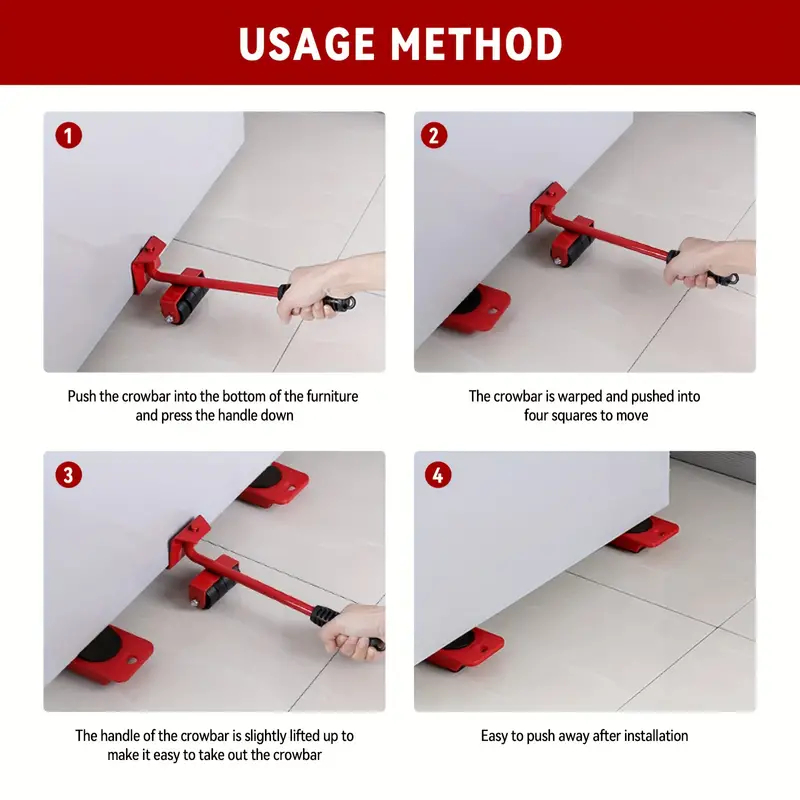 USAGE METHOD

1

Push the crowbar into the bottom of the furniture and press the handle down

2

The crowbar is warped and pushed into four squares to move

3

The handle of the crowbar is slightly lifted up to make it easy to take out the crowbar

4

Easy to push away after installation