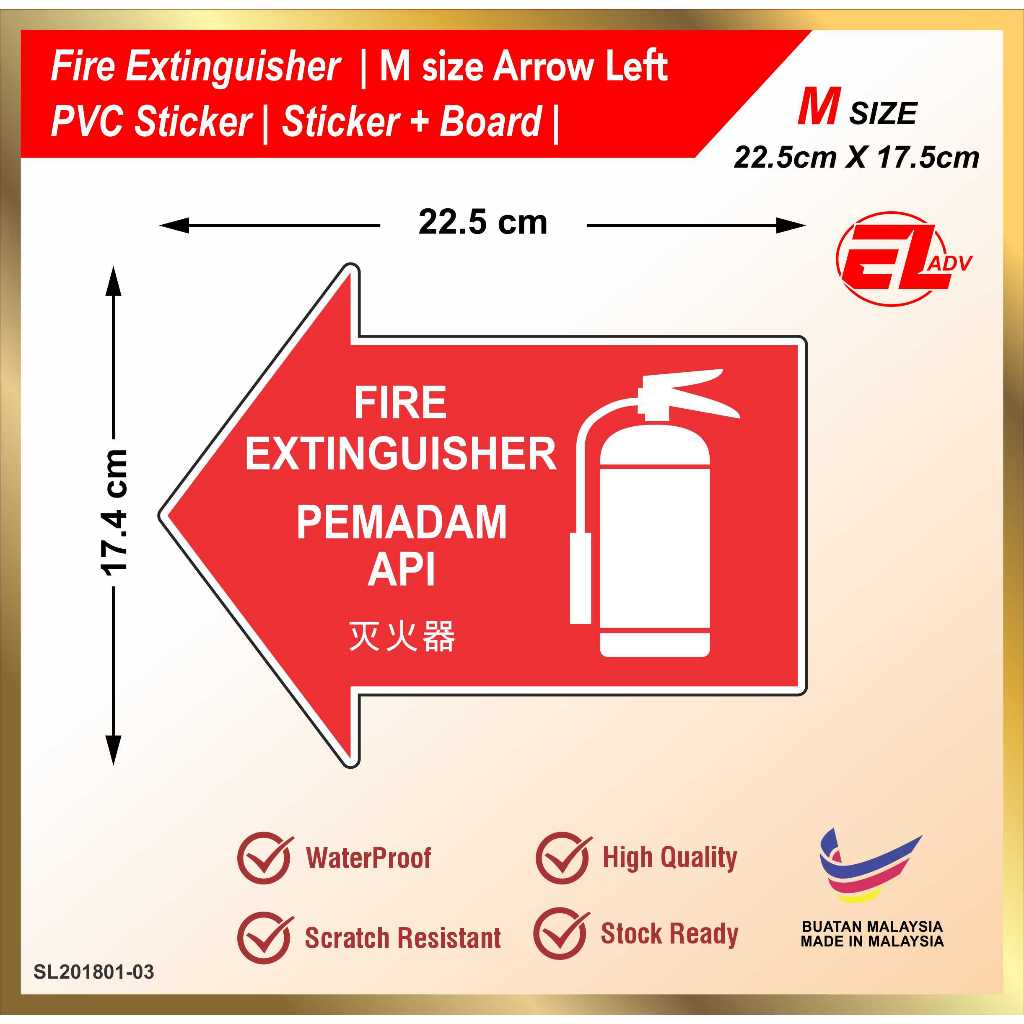 Fire Extinguisher | M size Arrow Left
PVC Sticker | Sticker + Board |

M SIZE
22.5cm X 17.5cm

22.5 cm

EL ADV

17.4 cm

FIRE
EXTINGUISHER
PEMADAM
API
灭火器

WaterProof
High Quality
Scratch Resistant
Stock Ready

BUATAN MALAYSIA
MADE IN MALAYSIA

SL201801-03