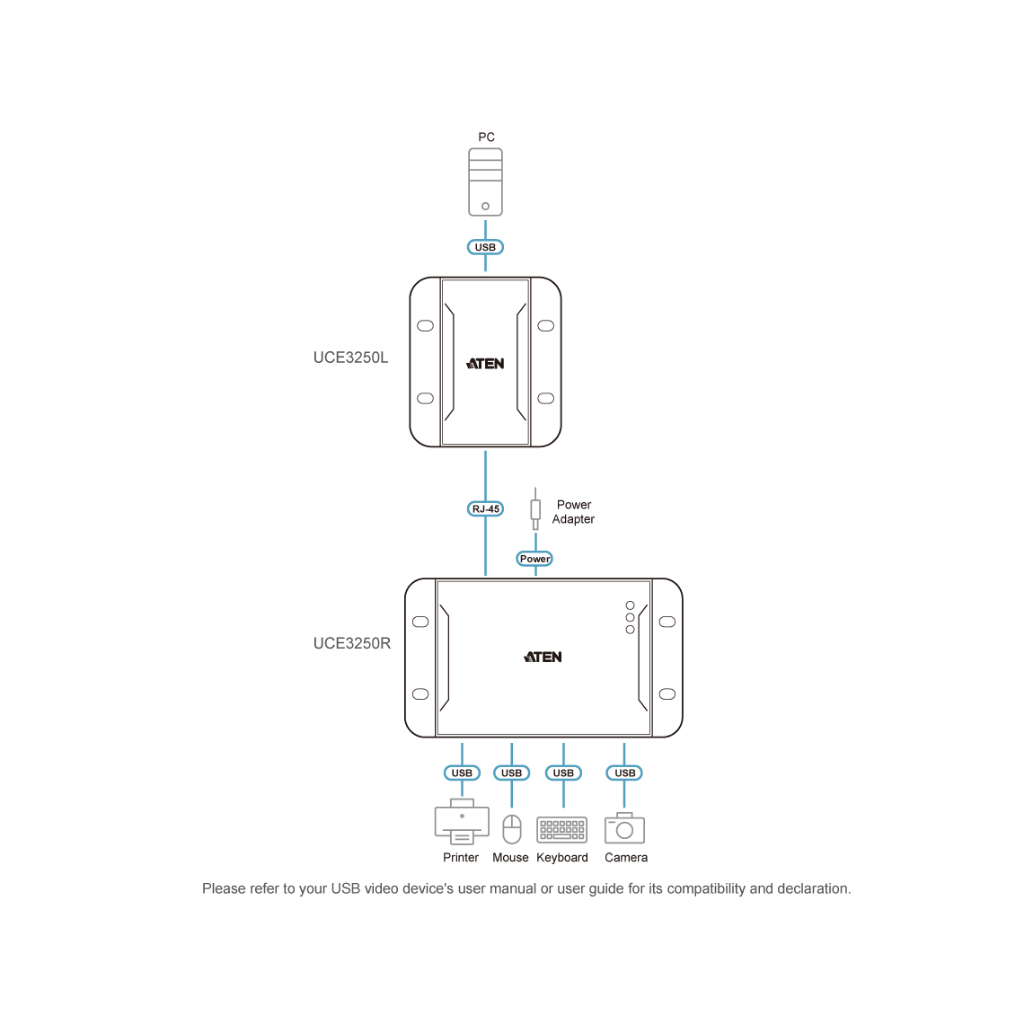 PC

USB

UCE3250L

ATEN

RJ-45

Power Adapter

Power

UCE3250R

ATEN

USB USB USB USB

Printer Mouse Keyboard Camera

Please refer to your USB video device's user manual or user guide for its compatibility and declaration.