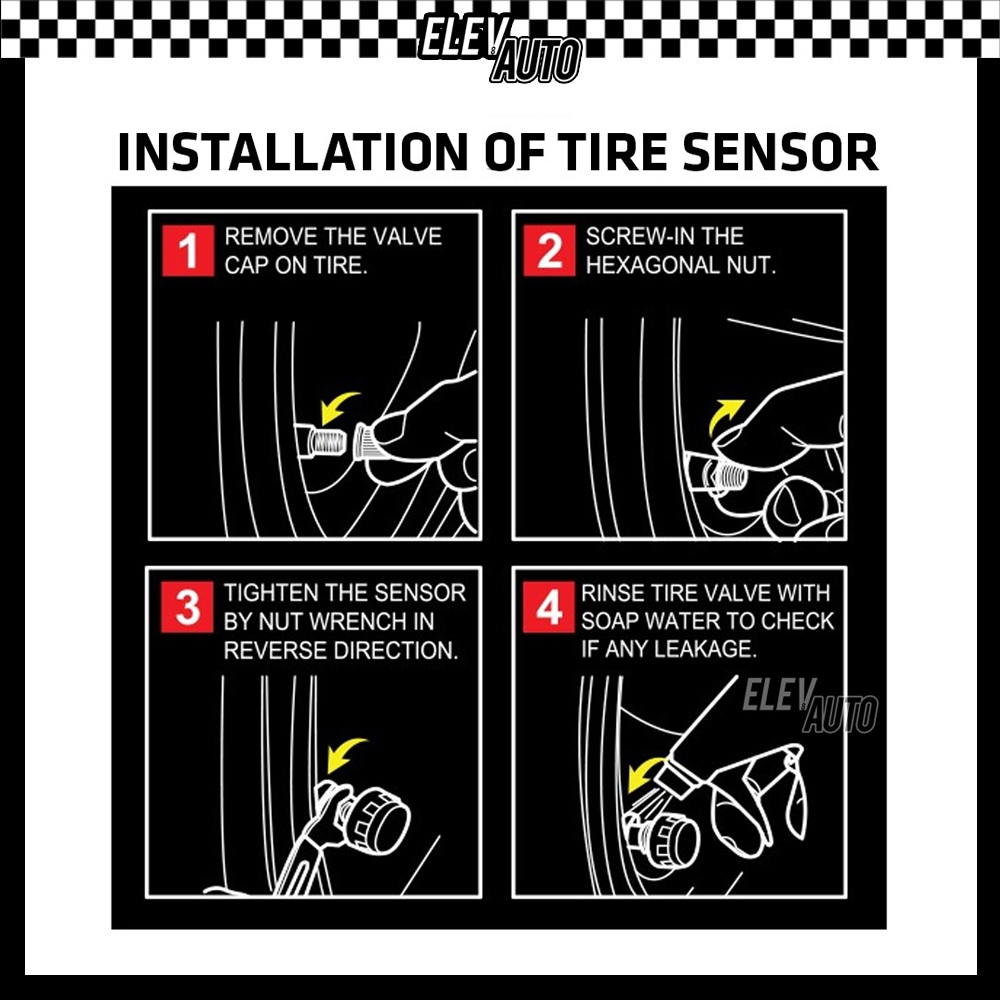 ELEV AUTO

INSTALLATION OF TIRE SENSOR

1 REMOVE THE VALVE CAP ON TIRE.

2 SCREW-IN THE HEXAGONAL NUT.

3 TIGHTEN THE SENSOR BY NUT WRENCH IN REVERSE DIRECTION.

4 RINSE TIRE VALVE WITH SOAP WATER TO CHECK IF ANY LEAKAGE.

ELEV AUTO