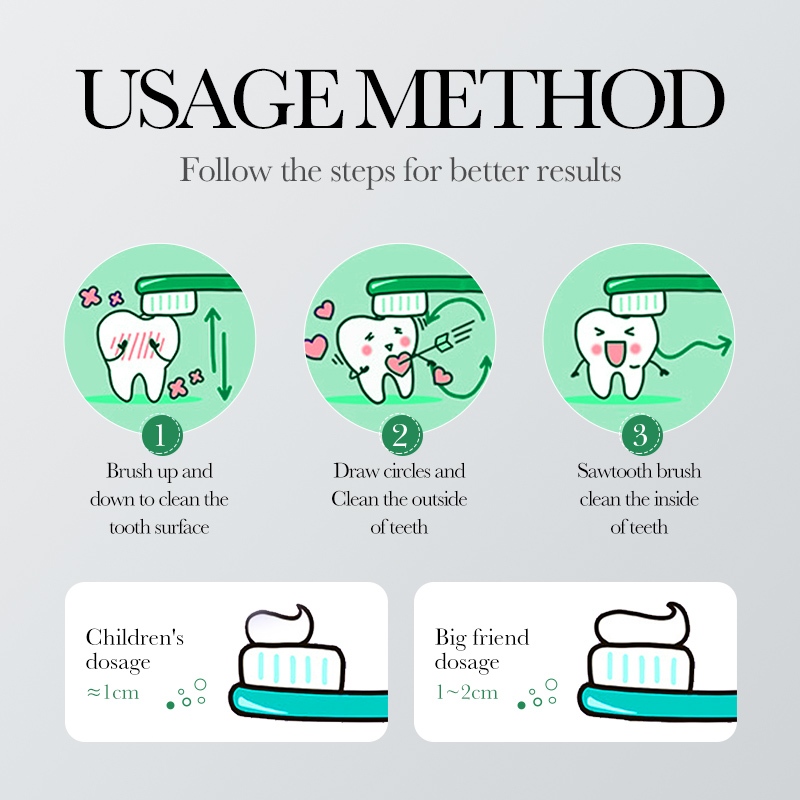 USAGE METHOD

Follow the steps for better results

1
Brush up and down to clean the tooth surface

2
Draw circles and Clean the outside of teeth

3
Sawtooth brush clean the inside of teeth

Children's dosage
≈1cm

Big friend dosage
1~2cm