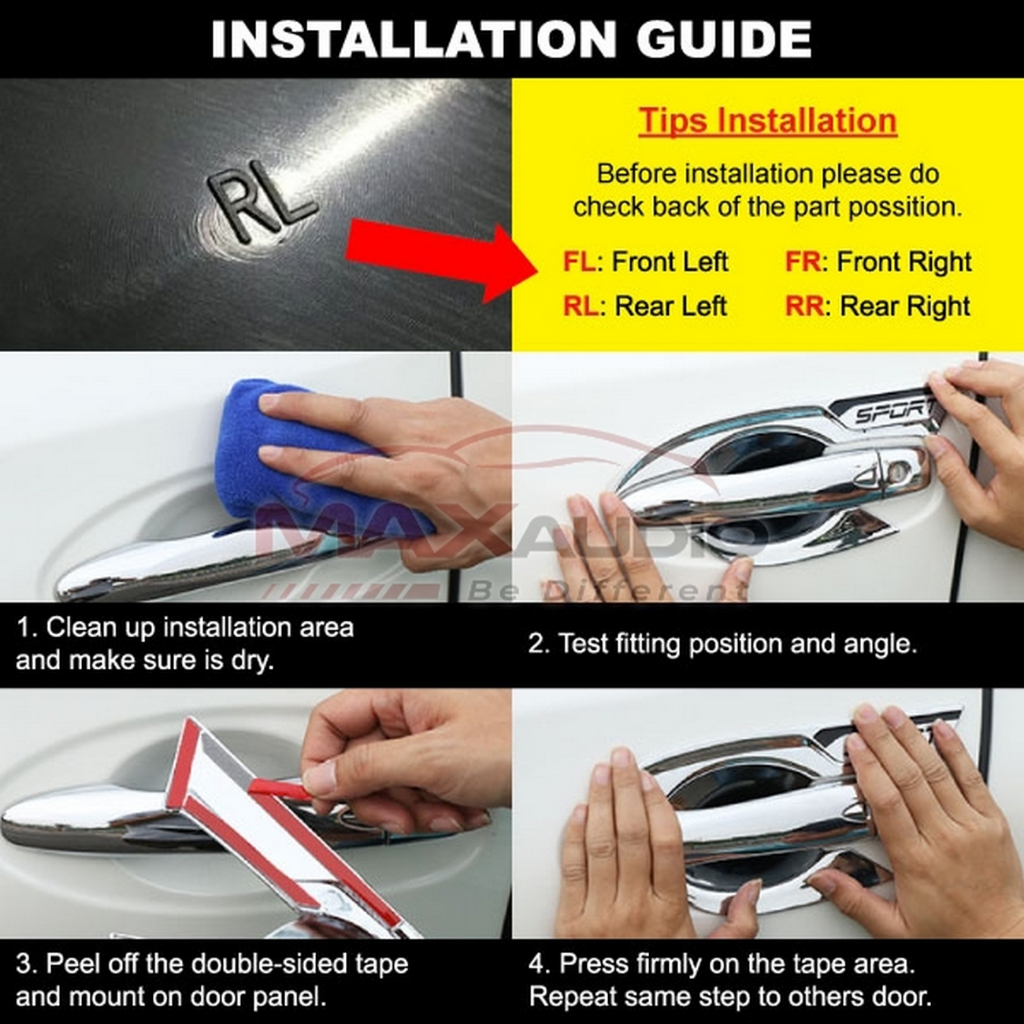 INSTALLATION GUIDE

RL

Tips Installation

Before installation please do check back of the part possition.

FL: Front Left FR: Front Right
RL: Rear Left RR: Rear Right

SPORT

MAXAUDIO
Be Different

1. Clean up installation area and make sure is dry.

2. Test fitting position and angle.

3. Peel off the double-sided tape and mount on door panel.

4. Press firmly on the tape area. Repeat same step to others door.