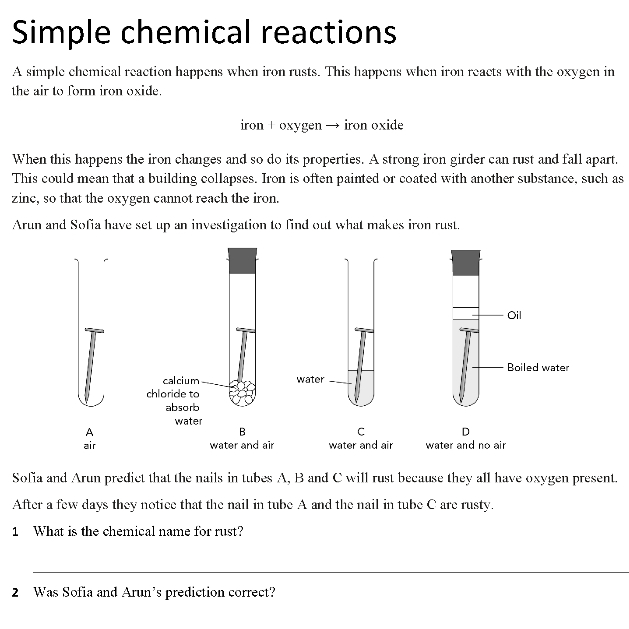 Simple chemical reactions

A simple chemical reaction happens when iron rusts. This happens when iron reacts with the oxygen in the air to form iron oxide.

iron + oxygen → iron oxide

When this happens the iron changes and so do its properties. A strong iron girder can rust and fall apart. This could mean that a building collapses. Iron is often painted or coated with another substance, such as zinc, so that the oxygen cannot reach the iron.

Arun and Sofia have set up an investigation to find out what makes iron rust.

calcium chloride to absorb water

water

Oil

Boiled water

A
air

B
water and air

C
water and air

D
water and no air

Sofia and Arun predict that the nails in tubes A, B and C will rust because they all have oxygen present.

After a few days they notice that the nail in tube A and the nail in tube C are rusty.

1 What is the chemical name for rust?

2 Was Sofia and Arun's prediction correct?