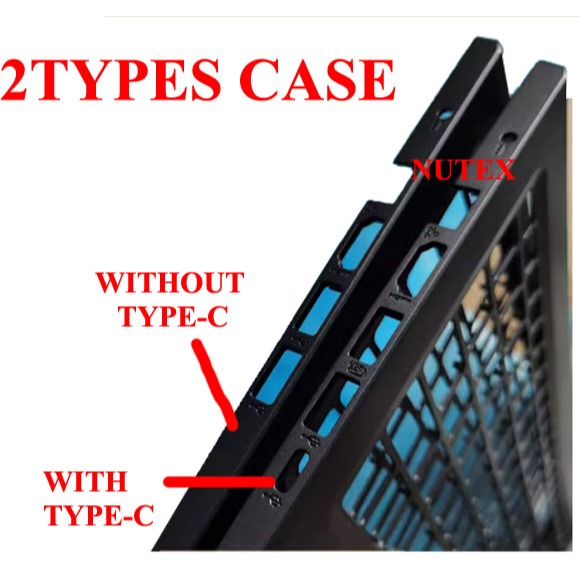 2TYPES CASE

NUTEX

WITHOUT TYPE-C

WITH TYPE-C