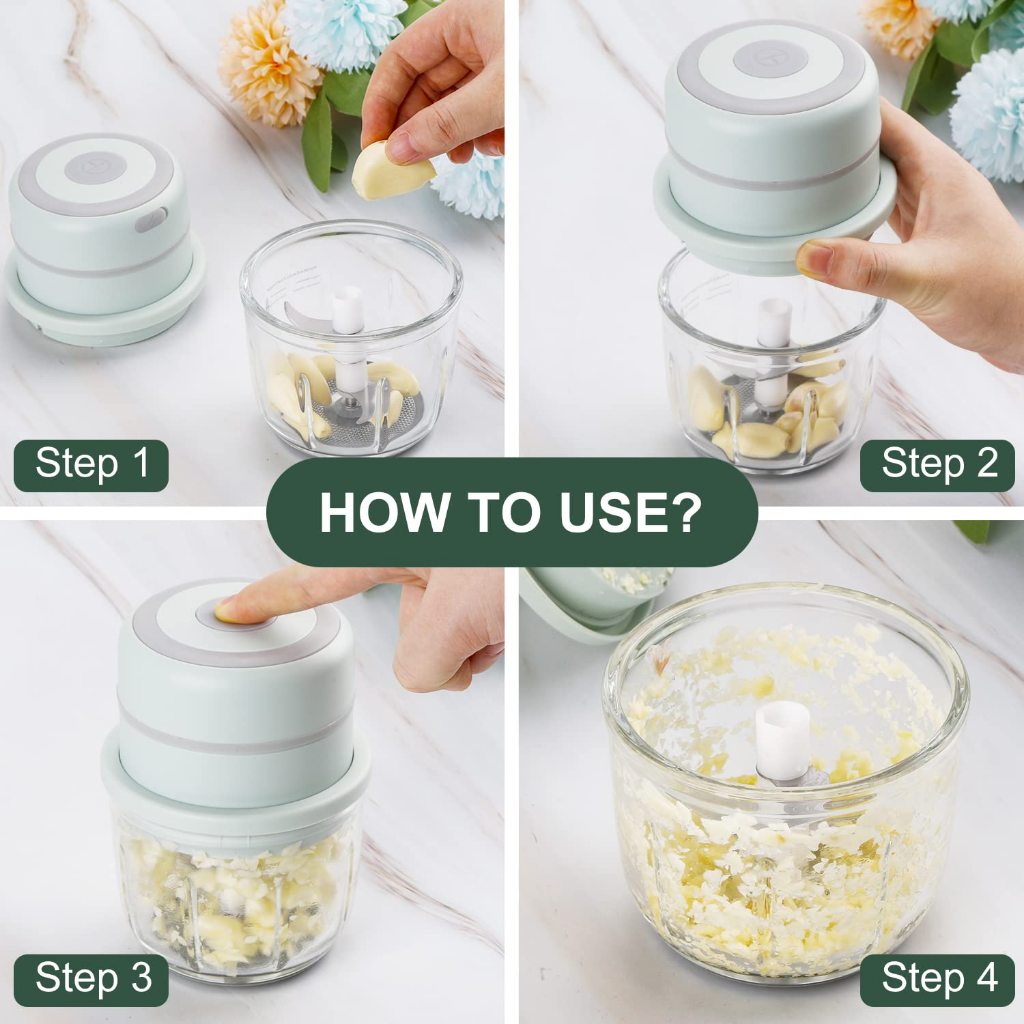 Step 1

Step 2

HOW TO USE?

Step 3

Step 4