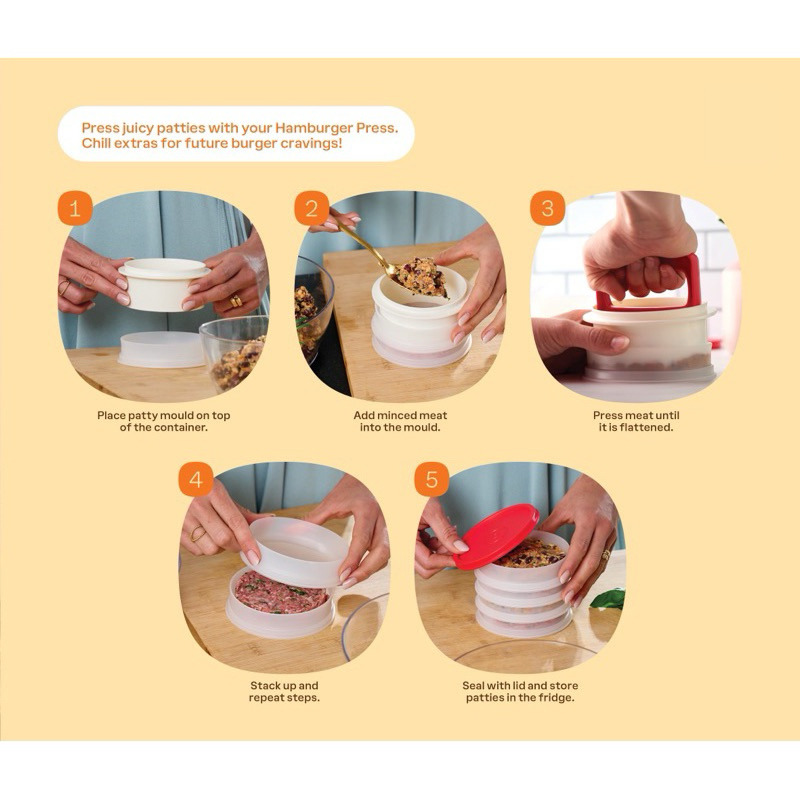 Press juicy patties with your Hamburger Press.
Chill extras for future burger cravings!

1

Place patty mould on top of the container.

2

Add minced meat into the mould.

3

Press meat until it is flattened.

4

Stack up and repeat steps.

5

Seal with lid and store patties in the fridge.