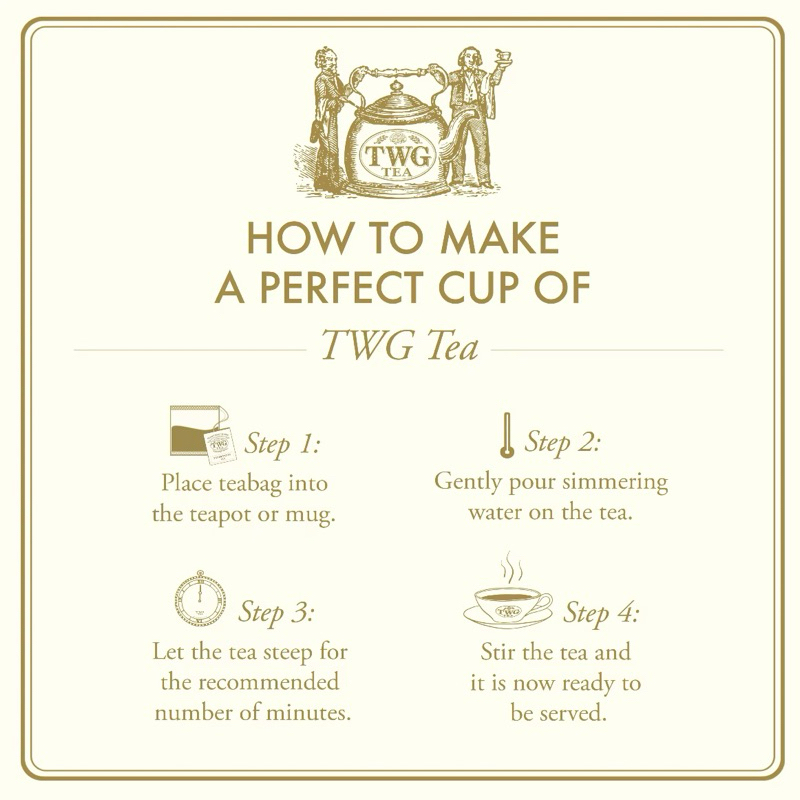 TWG TEA

HOW TO MAKE A PERFECT CUP OF

TWG Tea

Step 1:
Place teabag into the teapot or mug.

Step 2:
Gently pour simmering water on the tea.

Step 3:
Let the tea steep for the recommended number of minutes.

Step 4:
Stir the tea and it is now ready to be served.