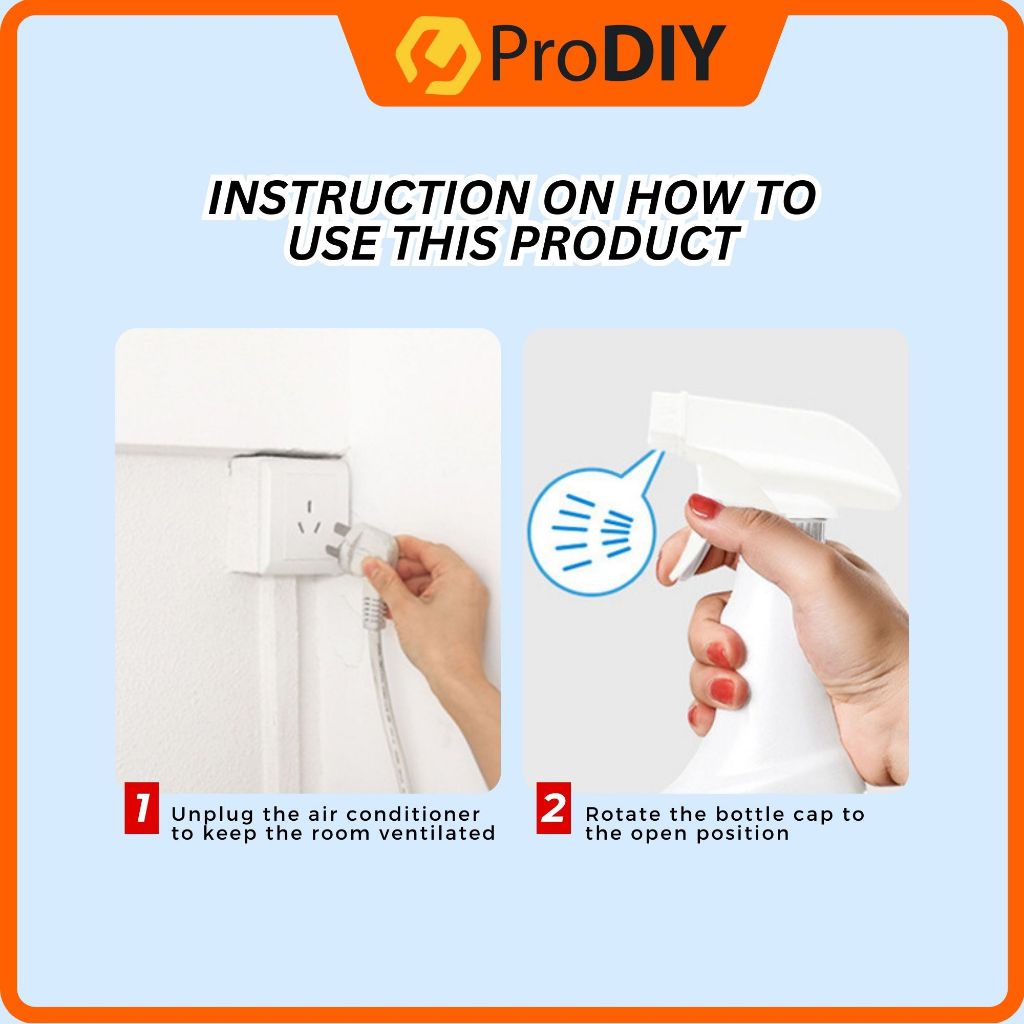 ProDIY

INSTRUCTION ON HOW TO USE THIS PRODUCT

1 Unplug the air conditioner to keep the room ventilated

2 Rotate the bottle cap to the open position