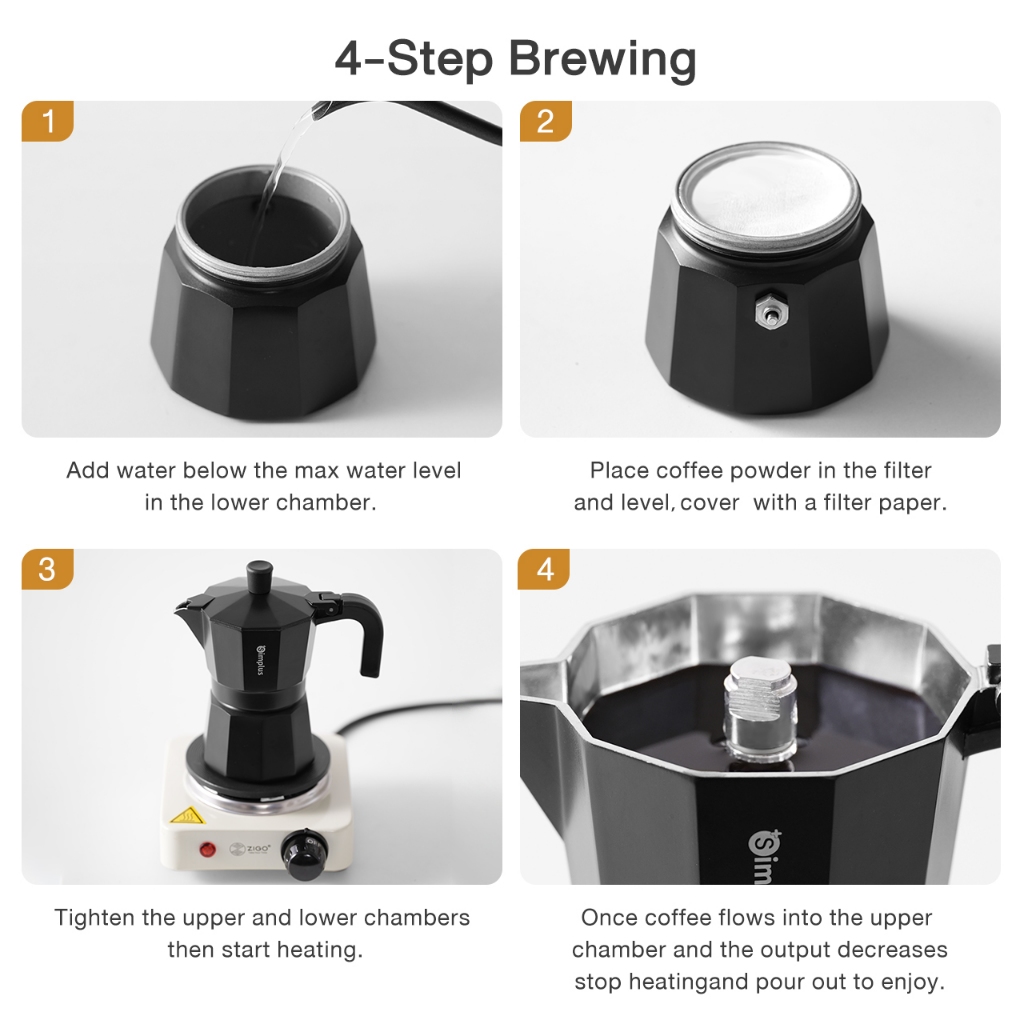 4-Step Brewing

1

Add water below the max water level in the lower chamber.

2

Place coffee powder in the filter and level, cover  with a filter paper.

3

Simplus

ZIGO

Tighten the upper and lower chambers then start heating.

4

Sim

Once coffee flows into the upper chamber and the output decreases stop heatingand pour out to enjoy.