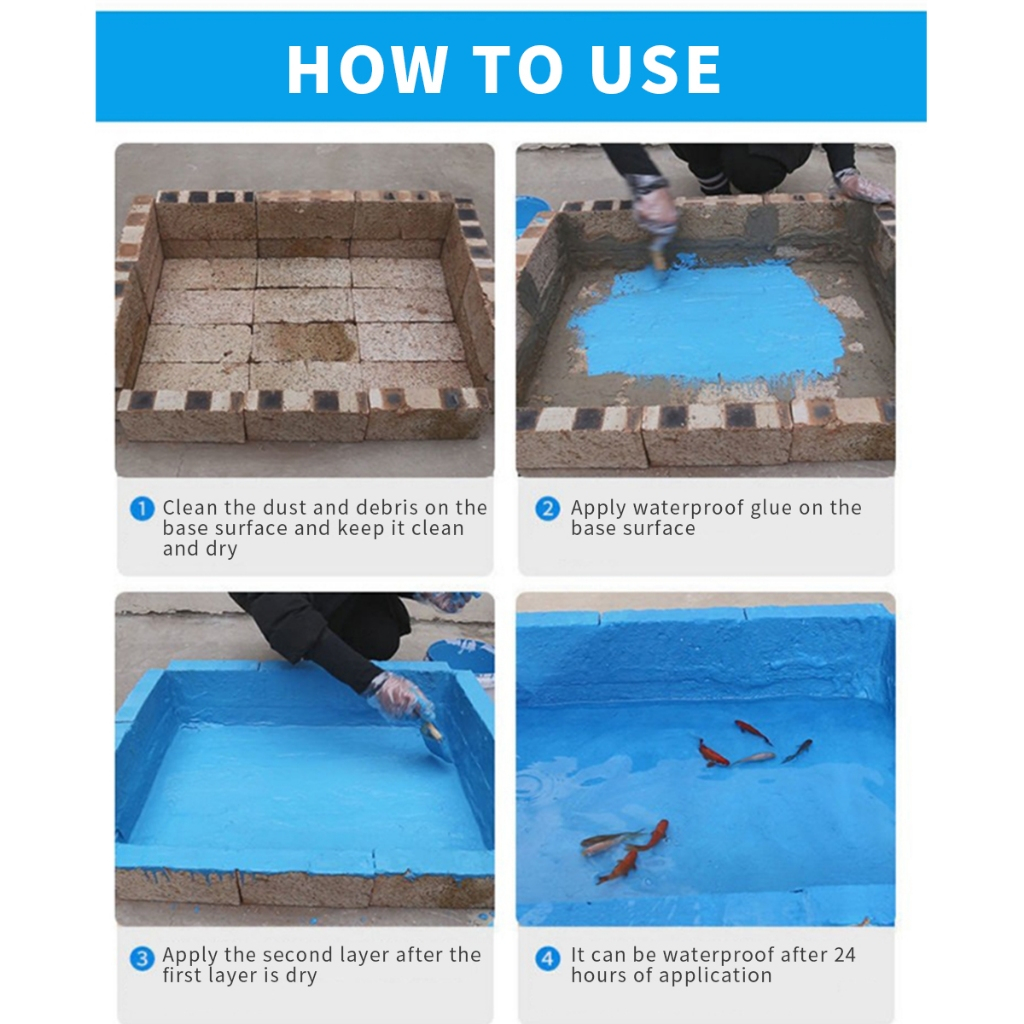 HOW TO USE

1 Clean the dust and debris on the base surface and keep it clean and dry

2 Apply waterproof glue on the base surface

3 Apply the second layer after the first layer is dry

4 It can be waterproof after 24 hours of application