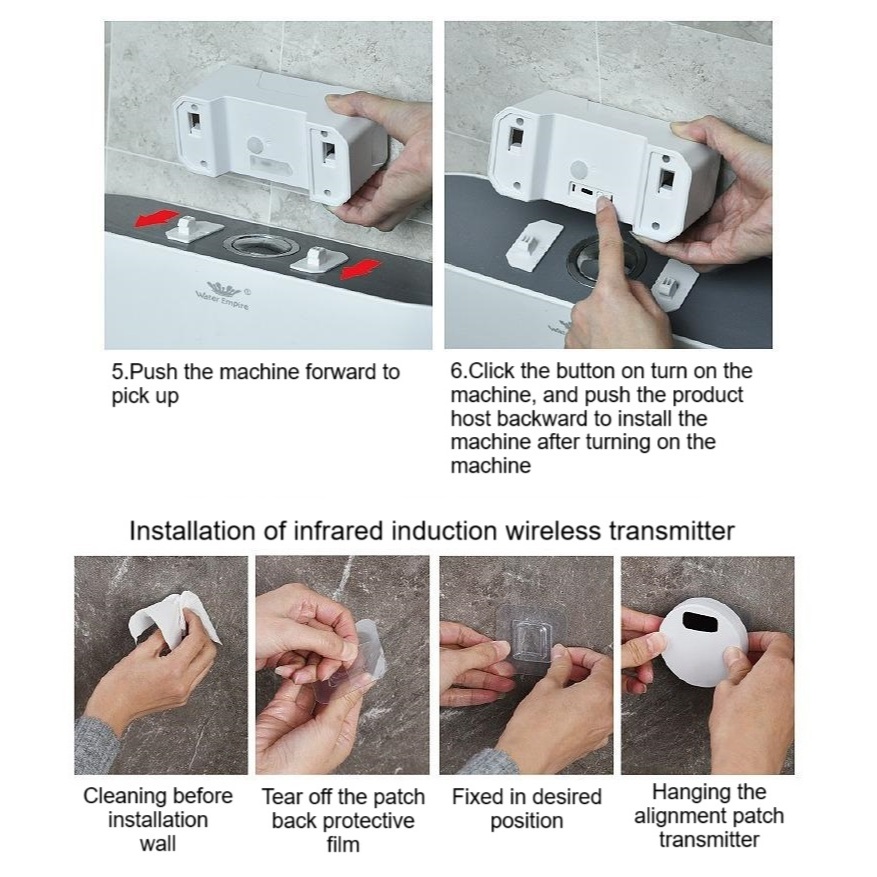 Water Empire

5.Push the machine forward to pick up

6.Click the button on turn on the machine, and push the product host backward to install the machine after turning on the machine

Installation of infrared induction wireless transmitter

Cleaning before installation wall

Tear off the patch back protective film

Fixed in desired position

Hanging the alignment patch transmitter