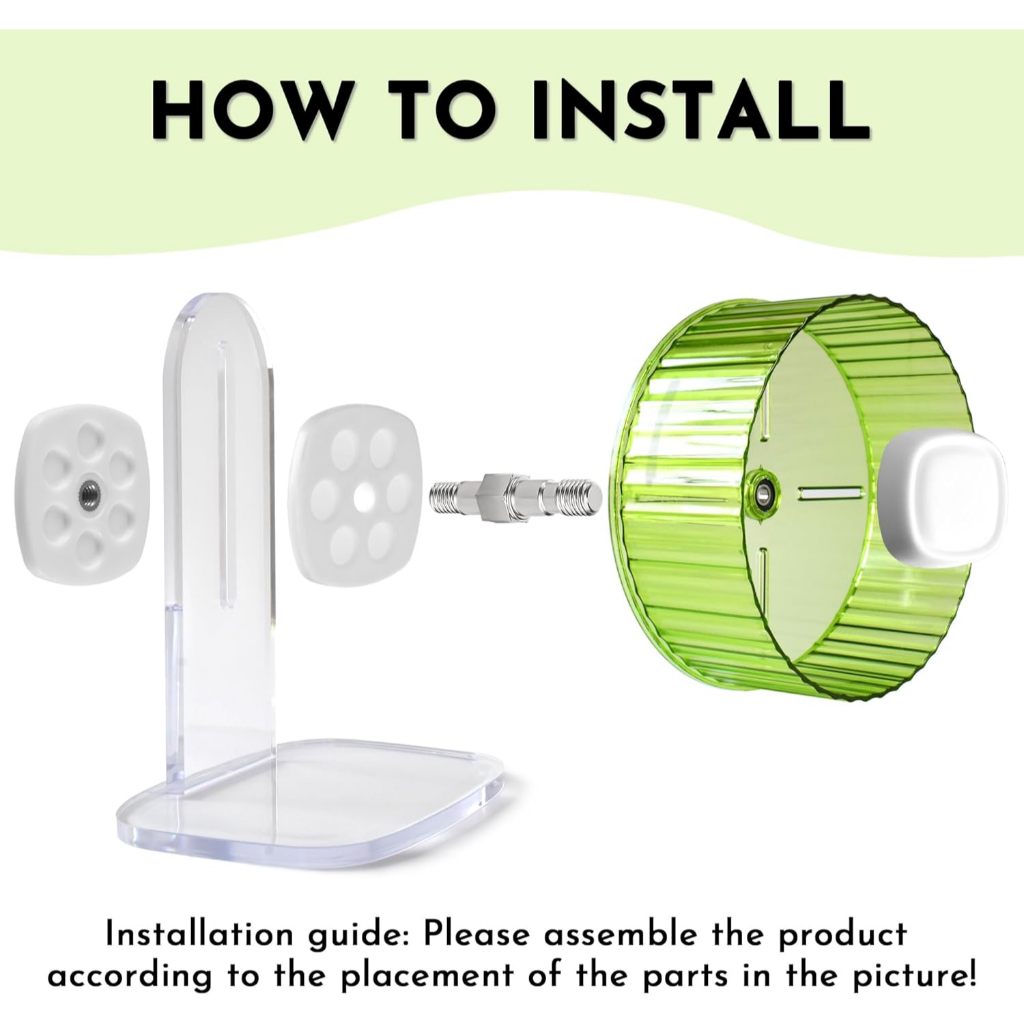 HOW TO INSTALL

Installation guide: Please assemble the product according to the placement of the parts in the picture!