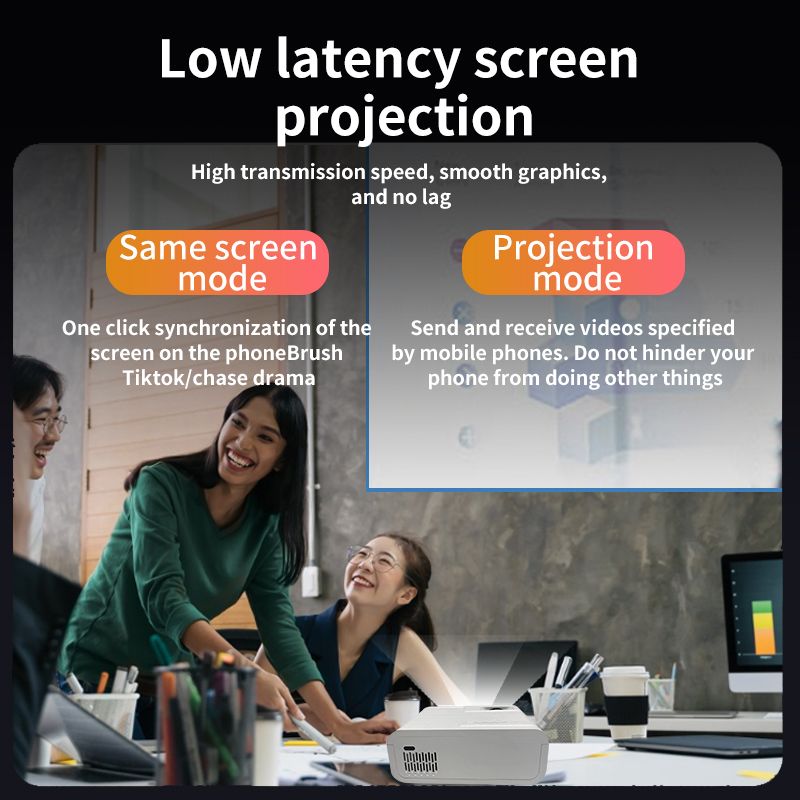 Low latency screen projection

High transmission speed, smooth graphics, and no lag

Same screen mode

One click synchronization of the screen on the phoneBrush Tiktok/chase drama

Projection mode

Send and receive videos specified by mobile phones. Do not hinder your phone from doing other things